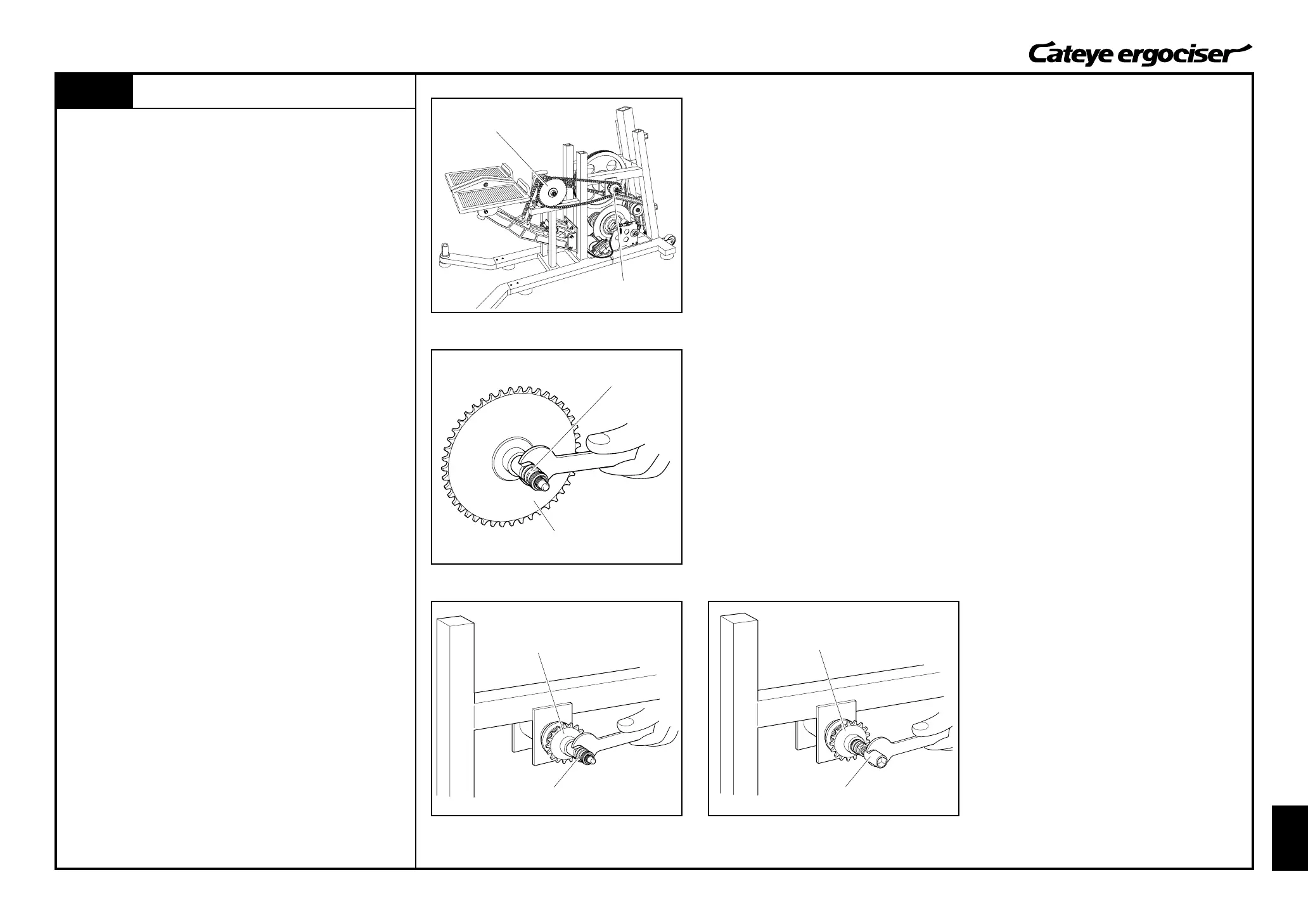 Cateye ergociser