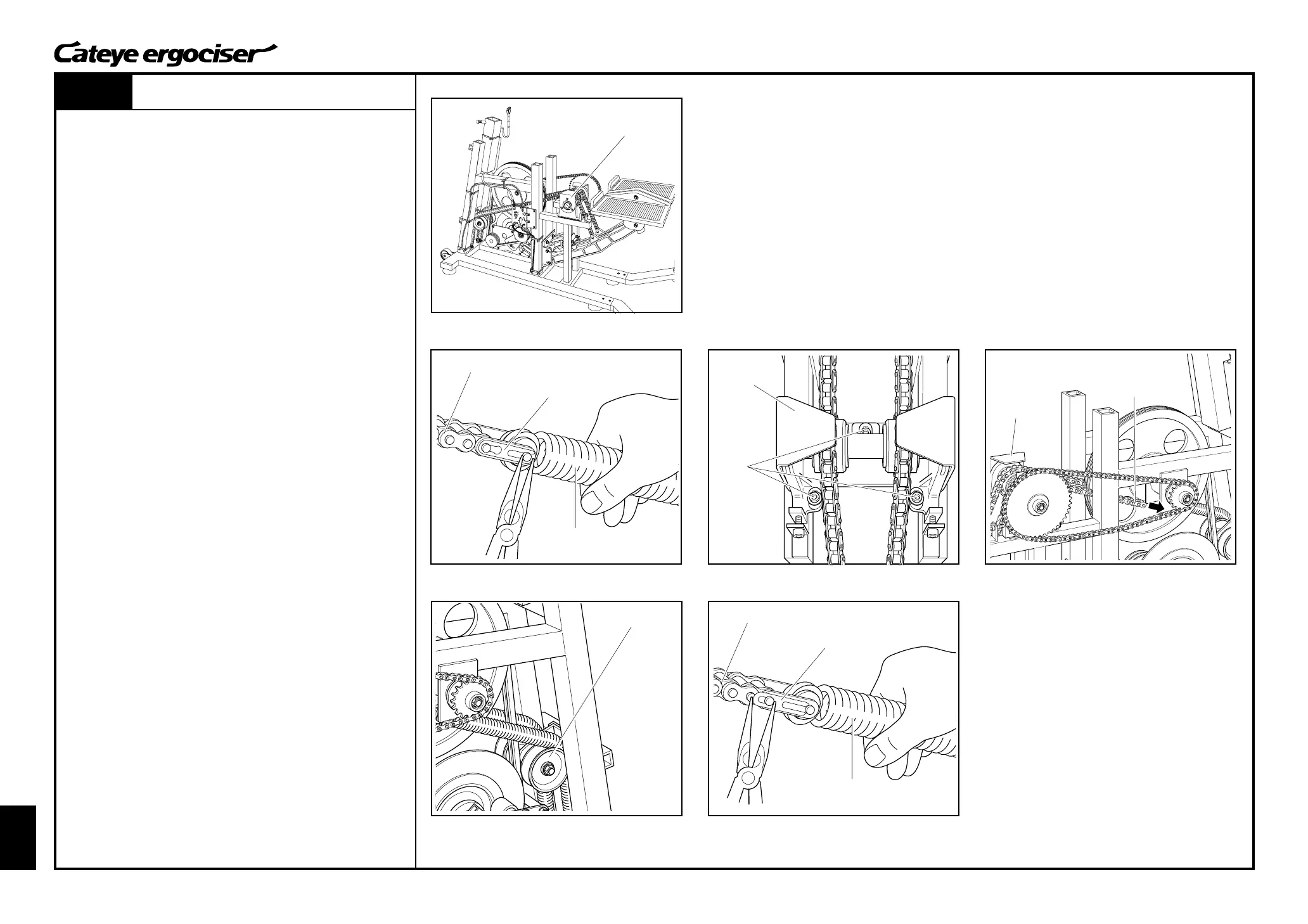 Cateye ergociser