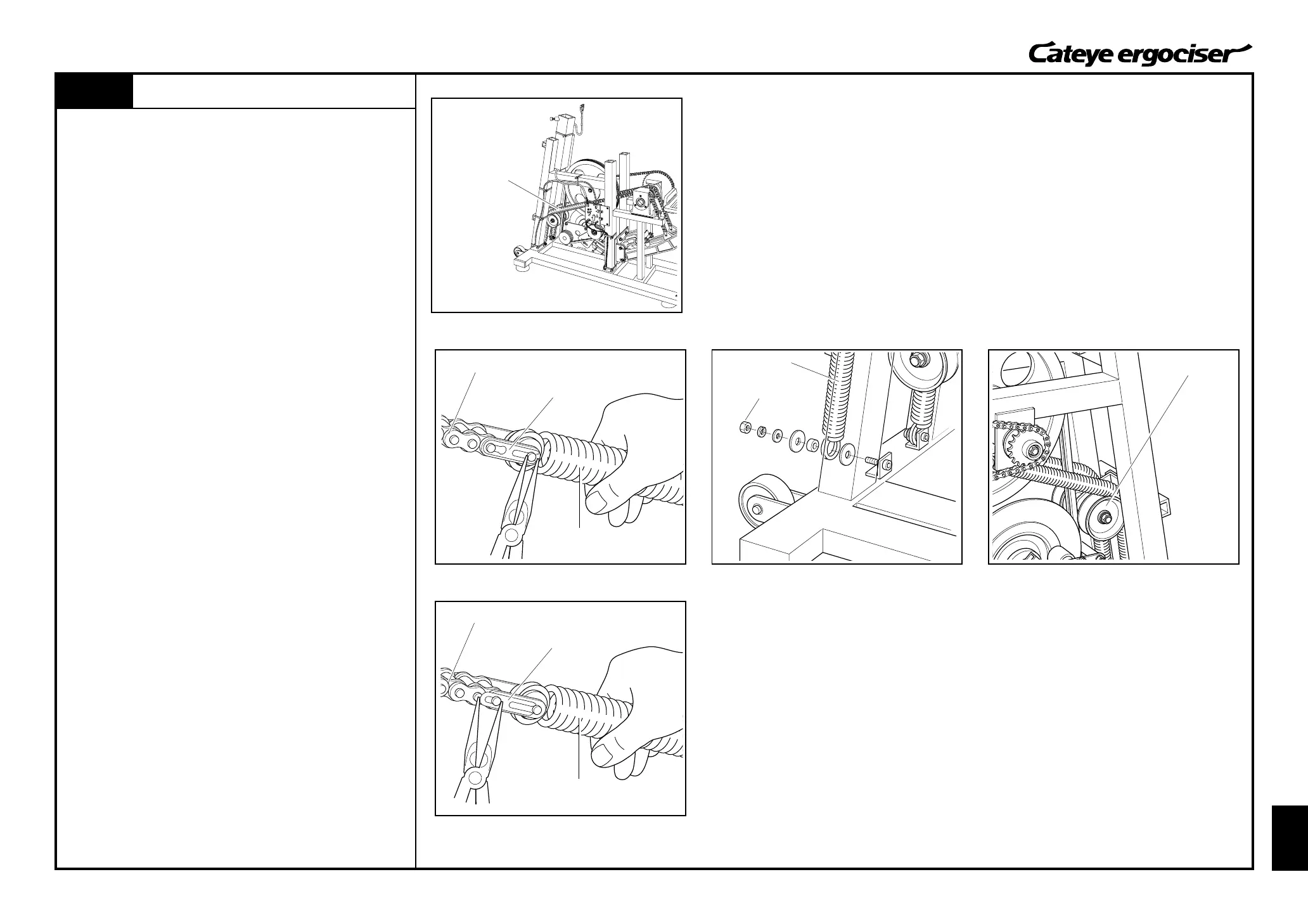 Cateye ergociser