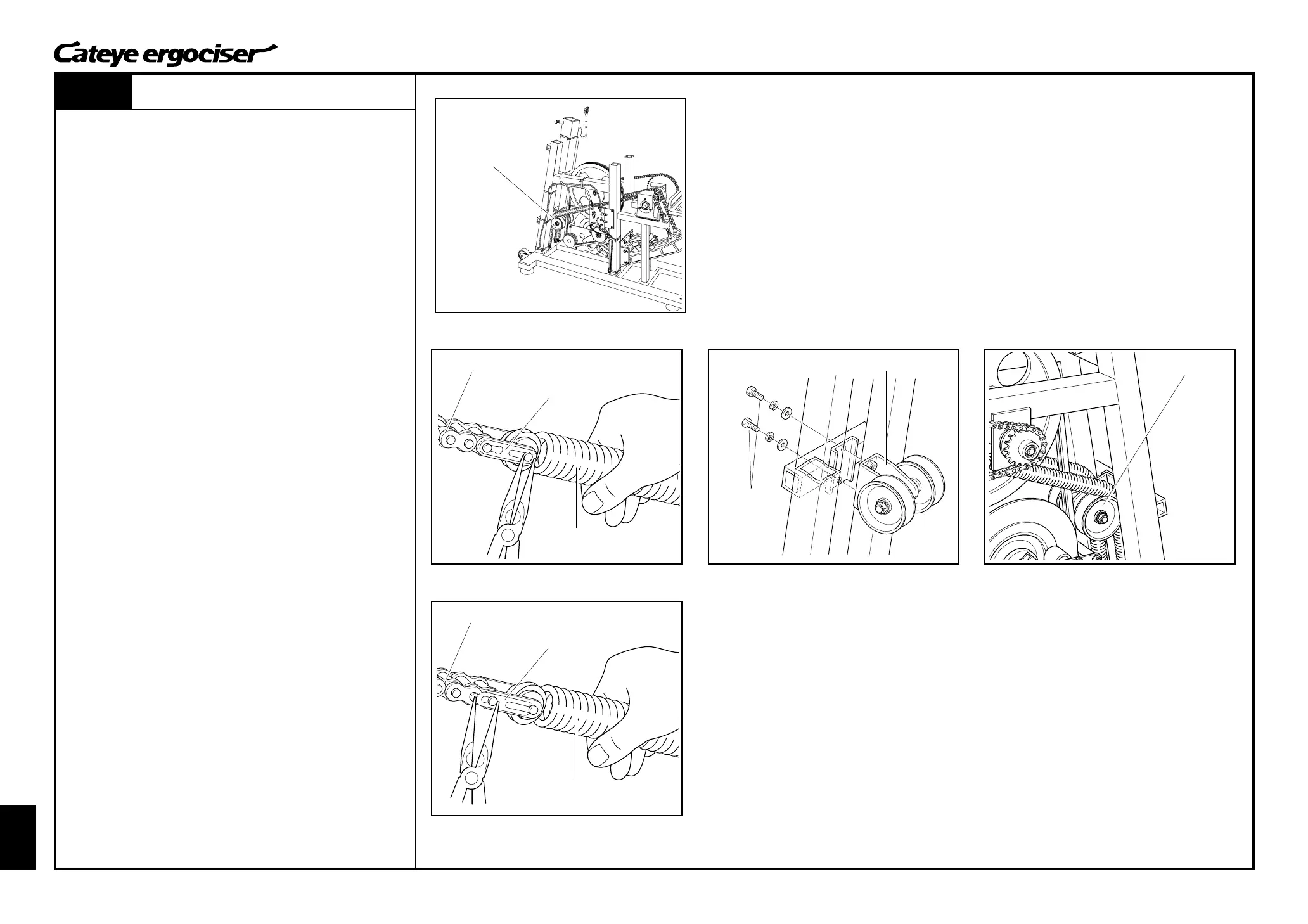 Cateye ergociser