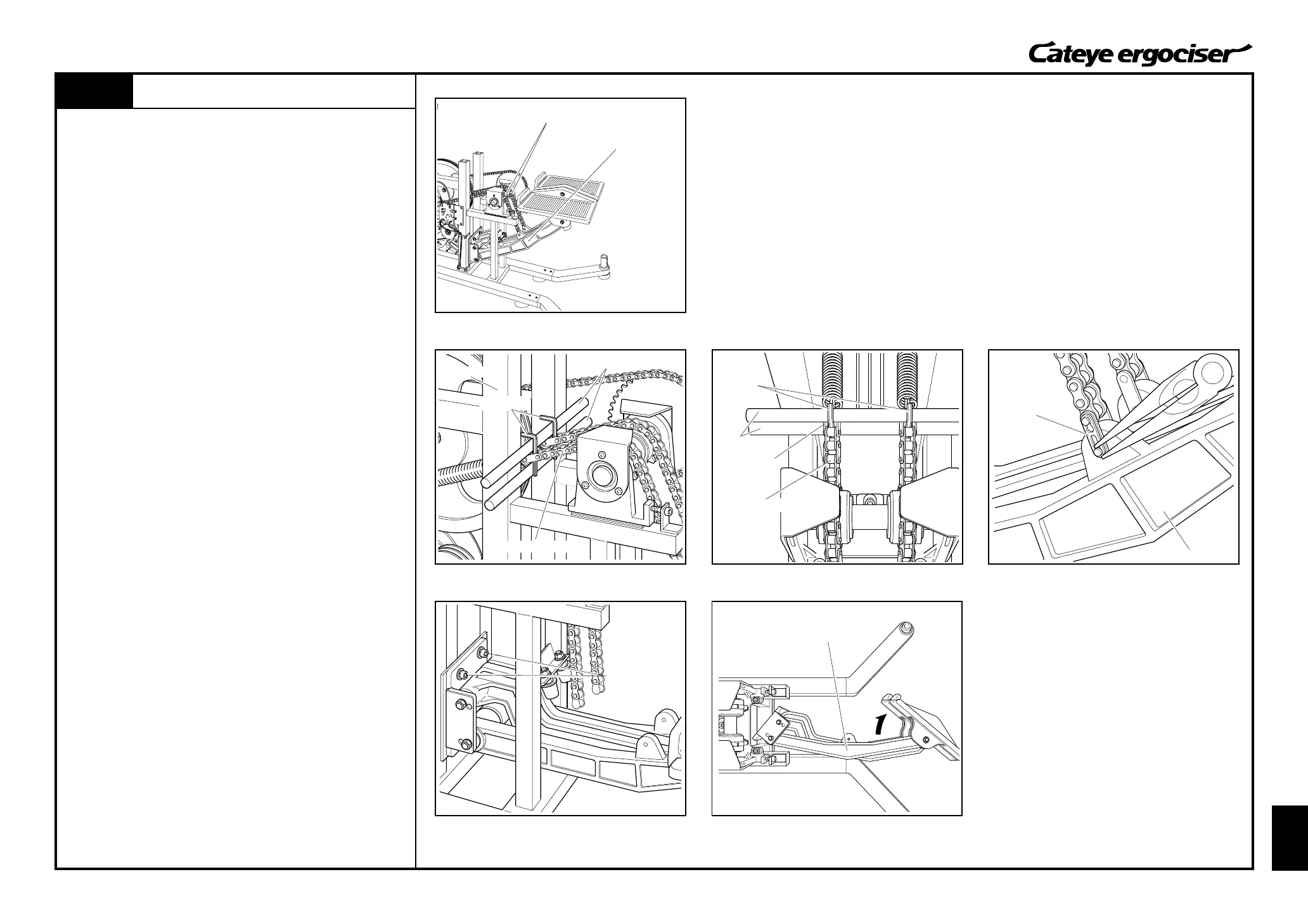 Cateye ergociser