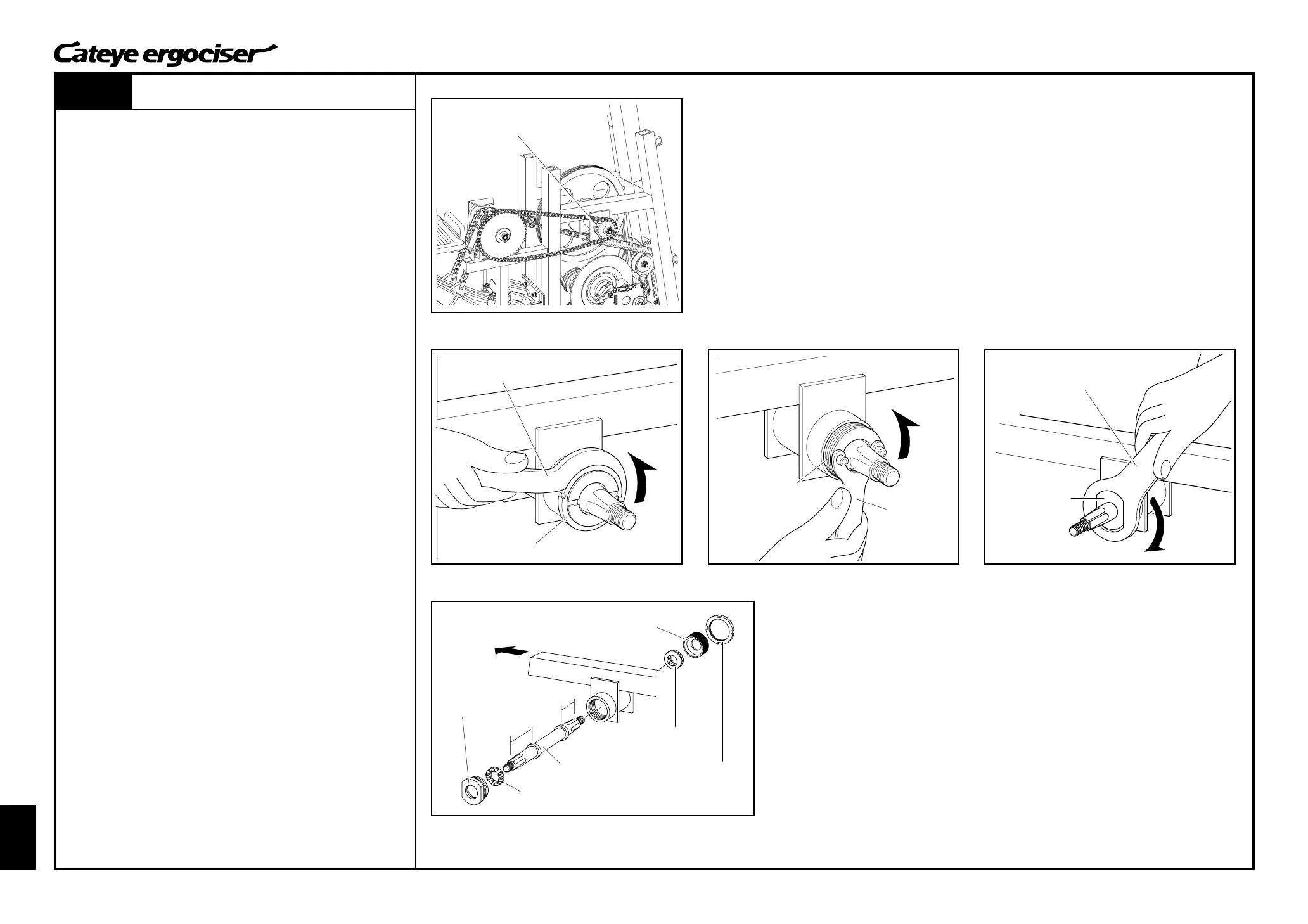 Cateye ergociser