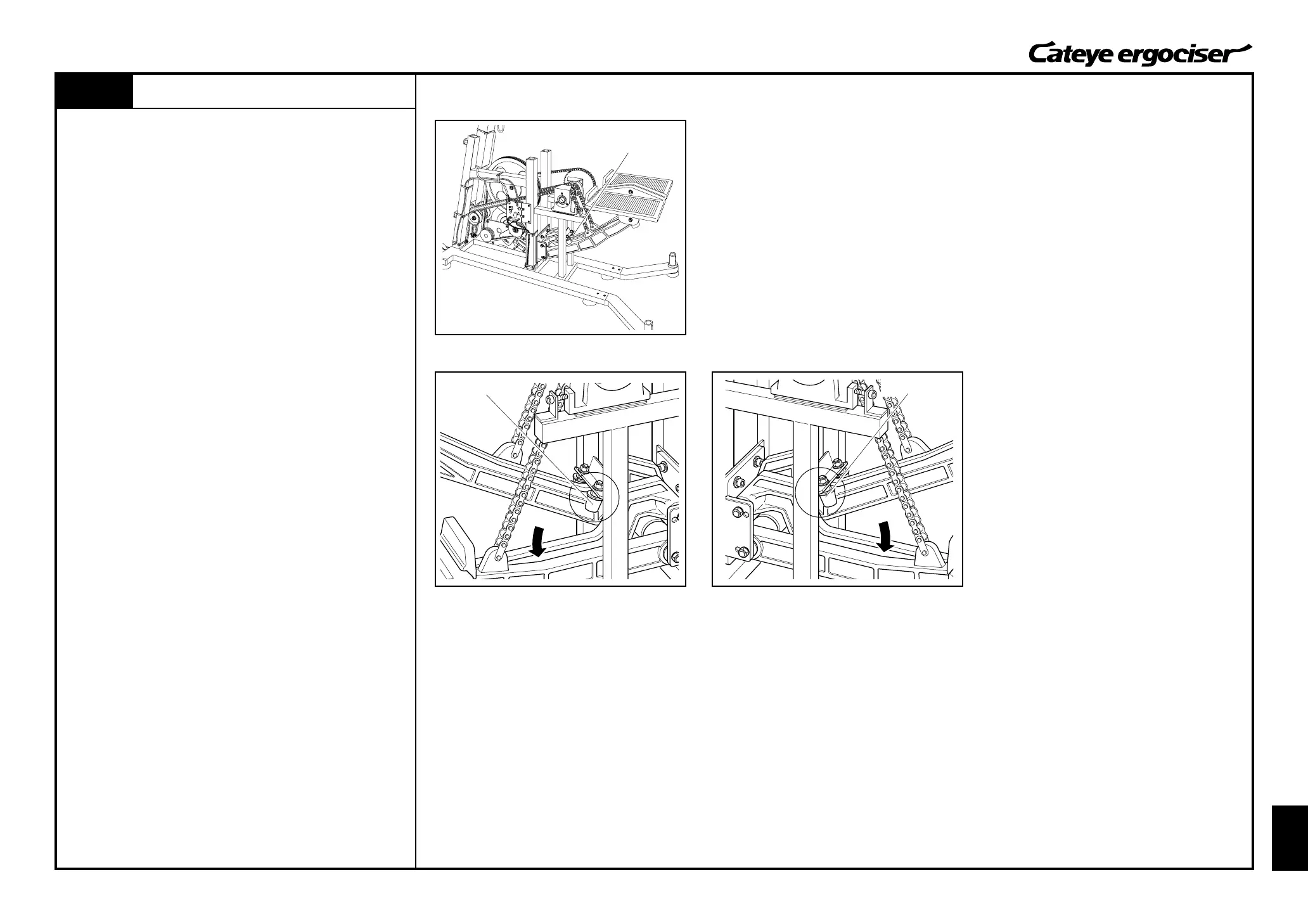 Cateye ergociser