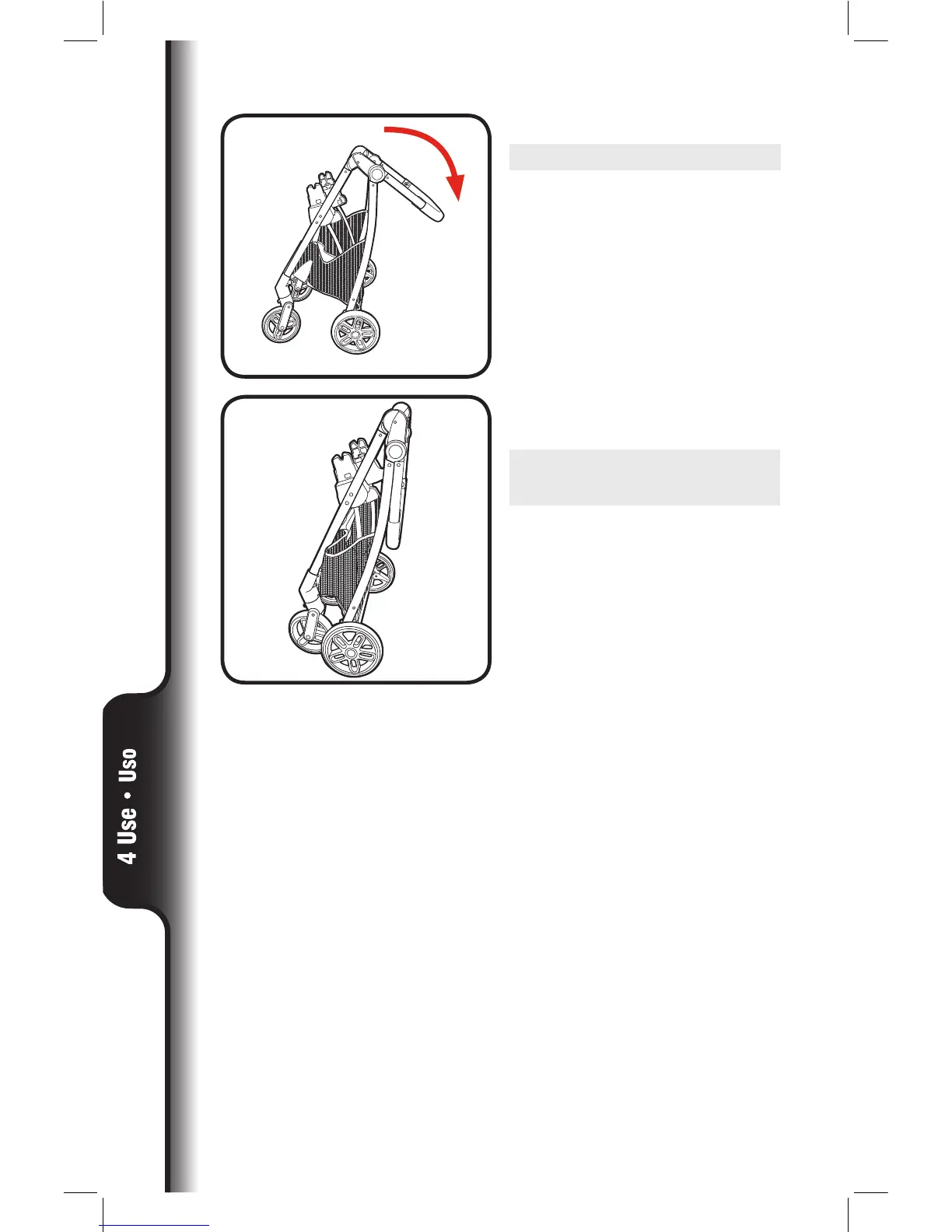 4 Use • Uso