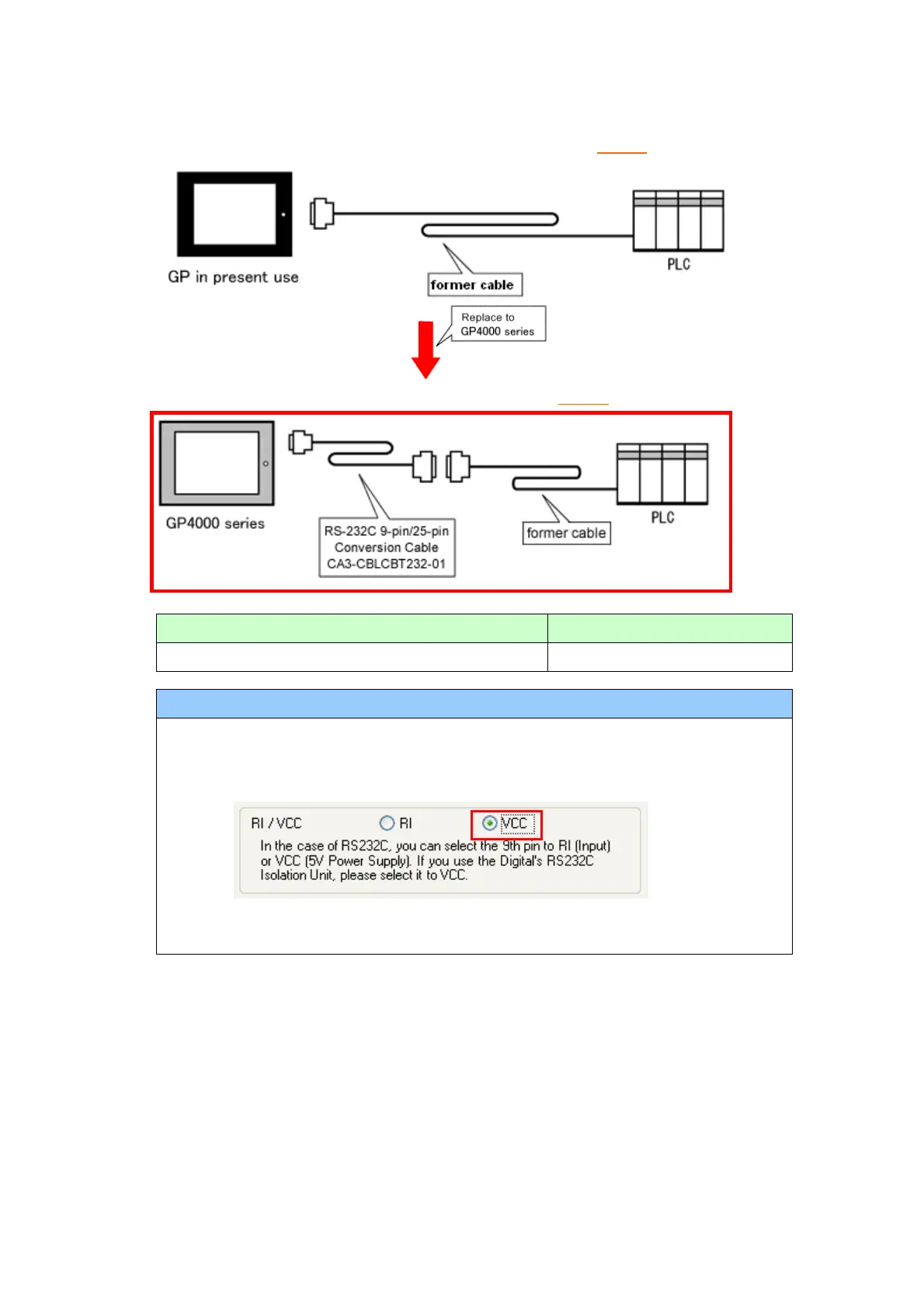 GP in present use

former cable

PLC

Replace to GP4000 series

GP4000 series

RS-232C 9-pin/25-pin Conversion Cable CA3-CBLCBT232-01

former cable

PLC

RI / VCC　RI　VCC

In the case of RS232C, you can select the 9th pin to RI (Input) or VCC (5V Power Supply). If you use the Digital's RS232C Isolation Unit, please select it to VCC.