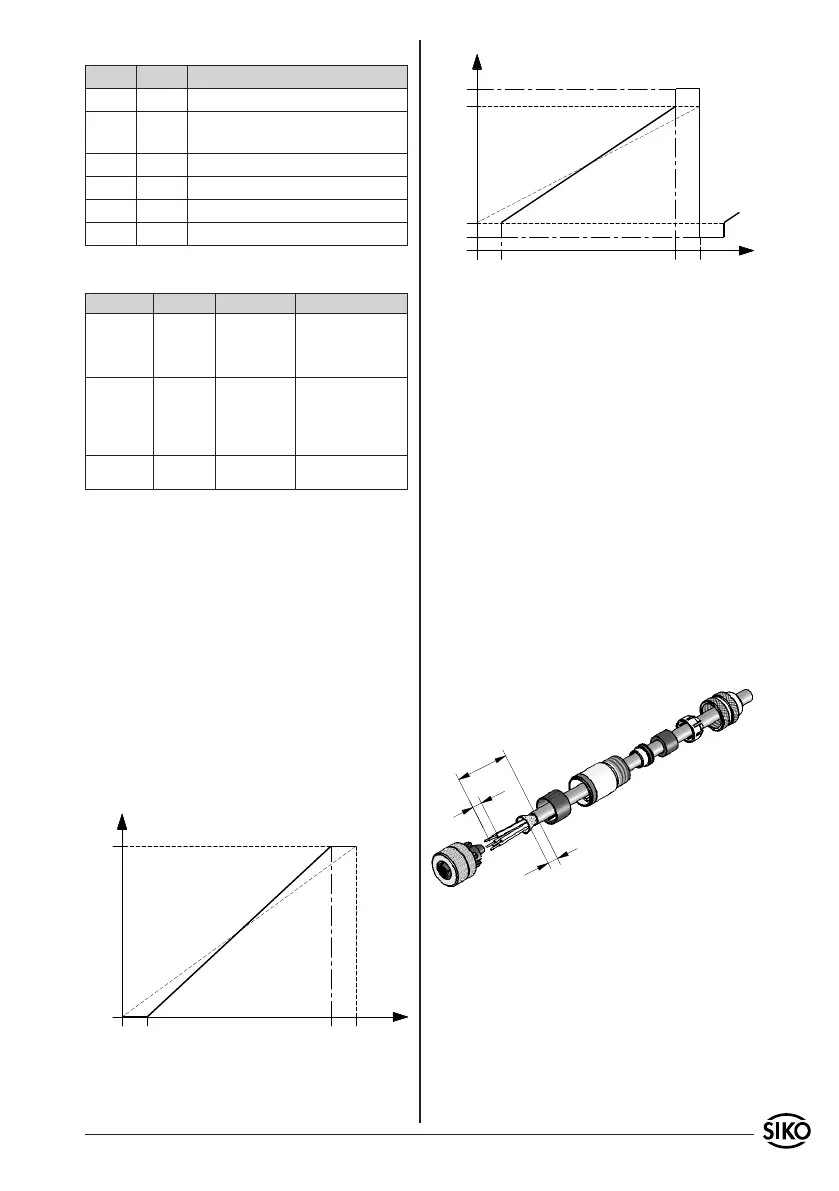 SIKO