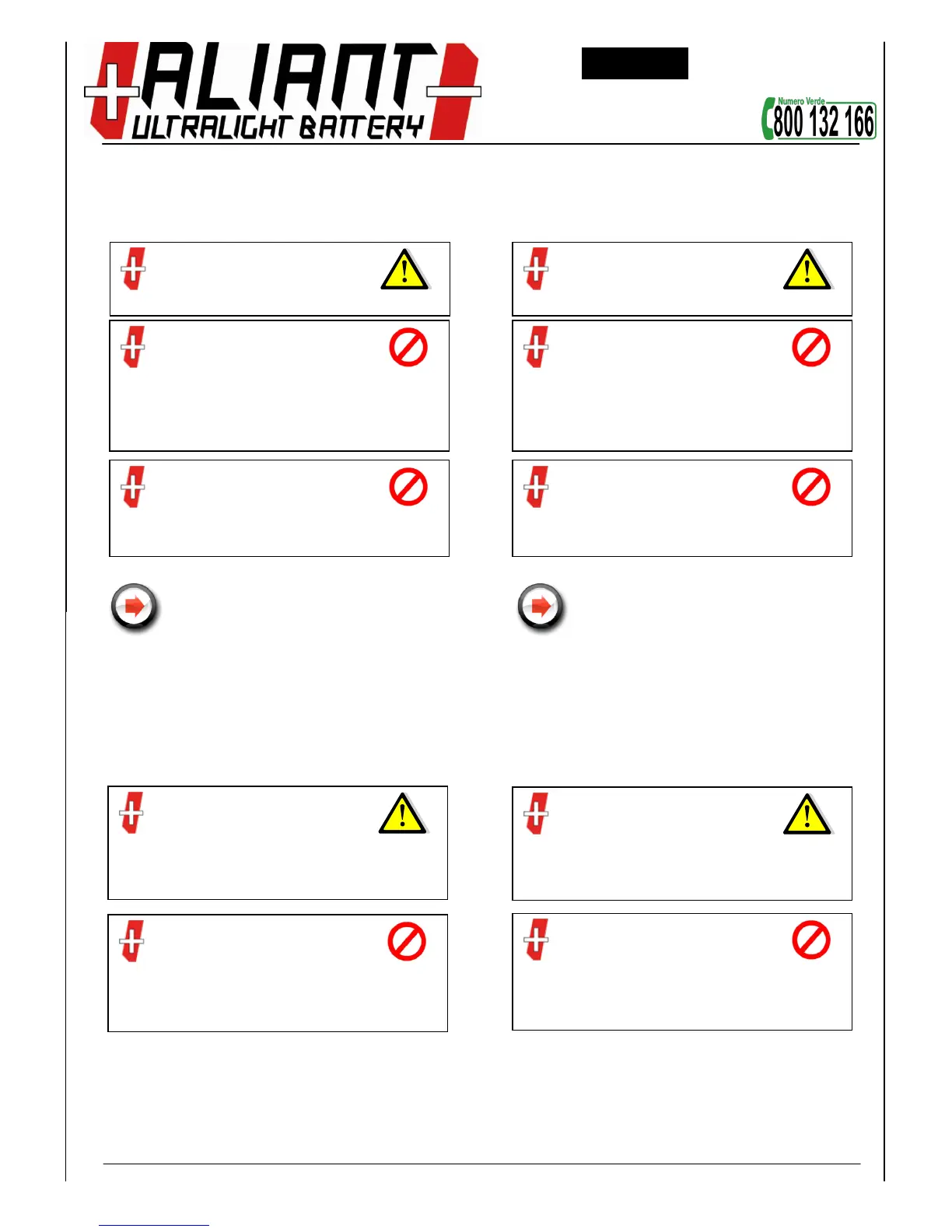 ALIANT
ULTRALIGHT BATTERY

Numero Verde
800 132 166