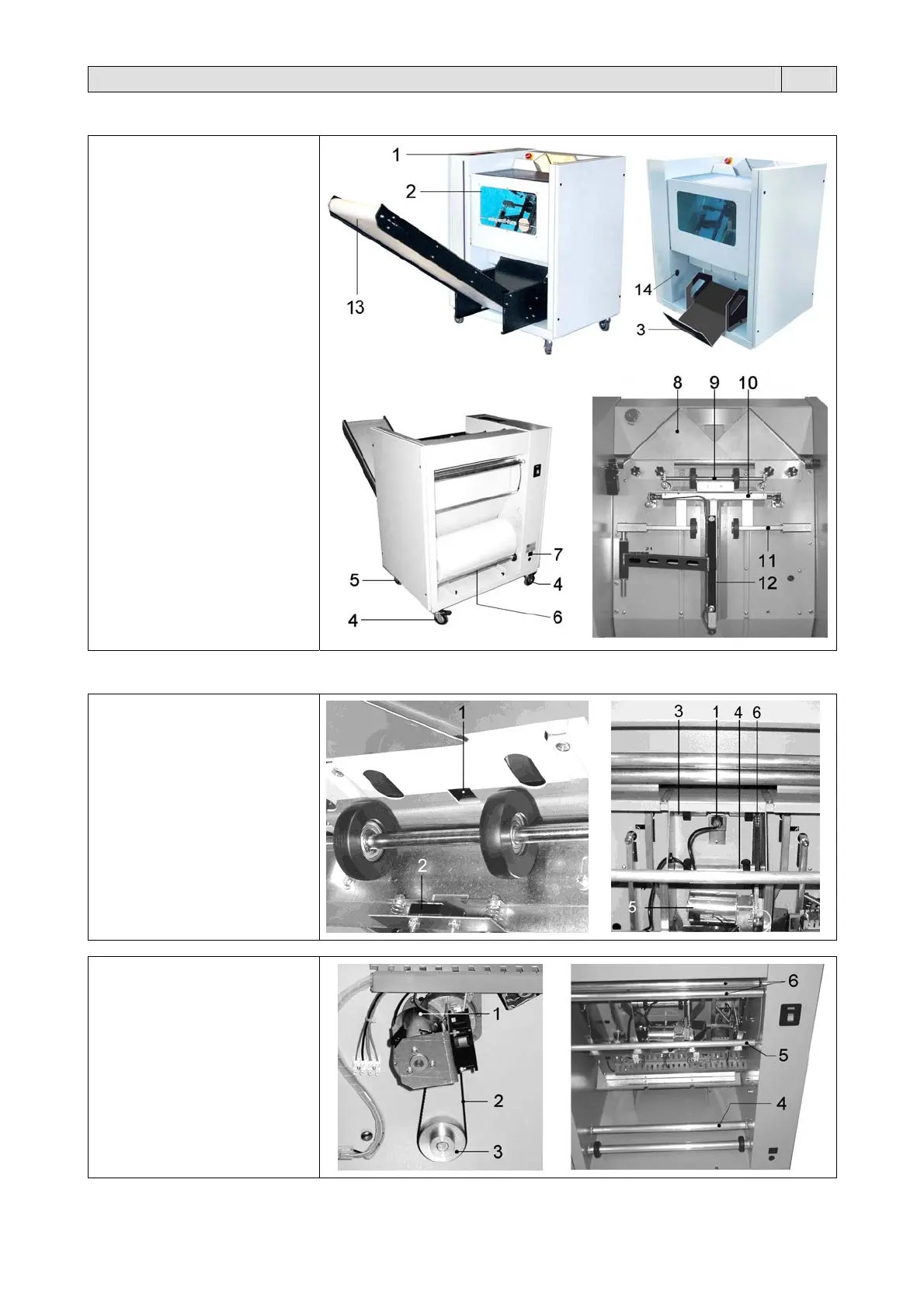 1
2
13
14
3
8 9 10
11
12
7
5
4
4
6

1
2
3 1 4 6
5

1
2
3
6
5
4