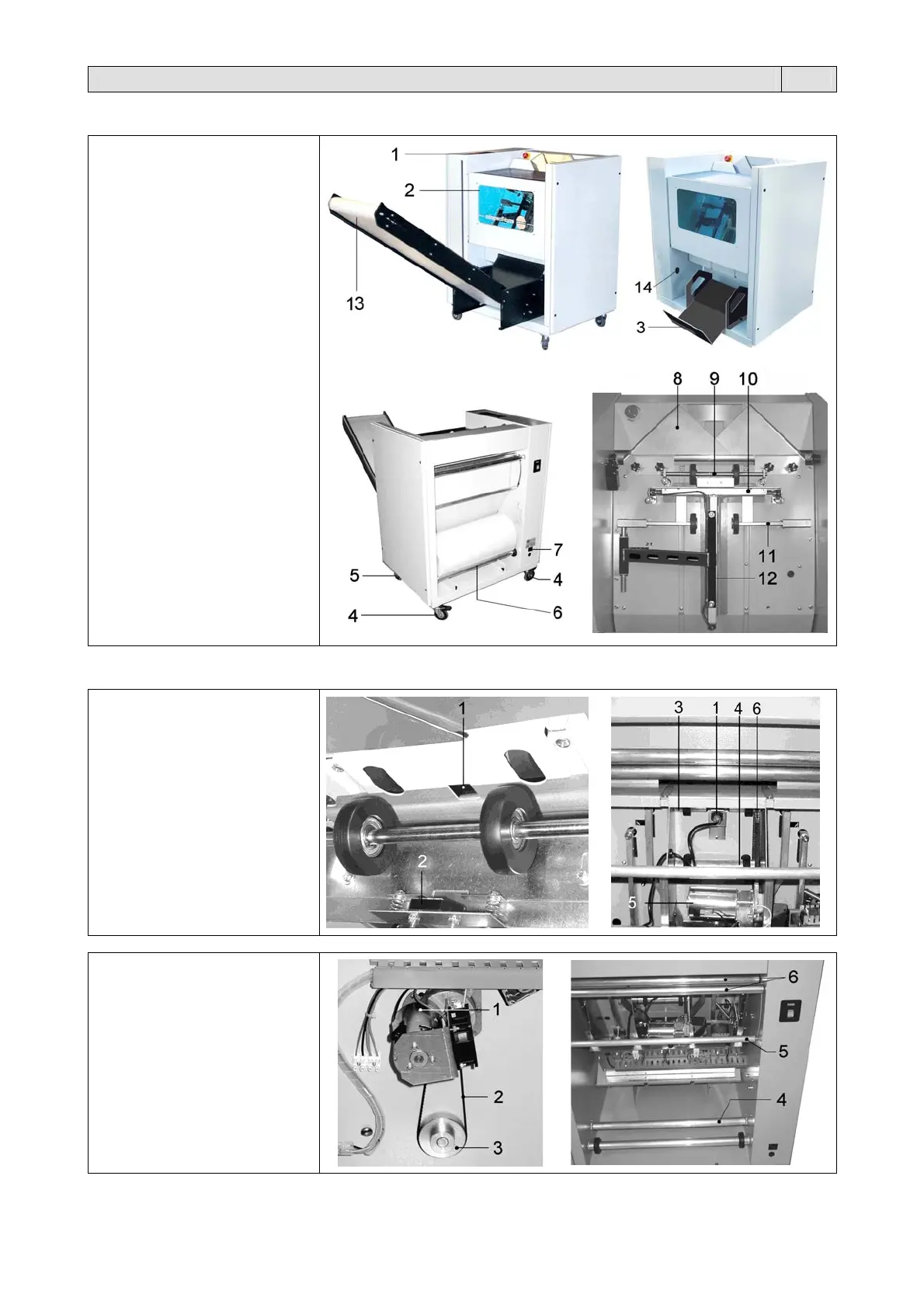 1
2
13
14
3
8 9 10
11
12
7
5
4
4
6

1
2
3 1 4 6
5

1
2
3
6
5
4