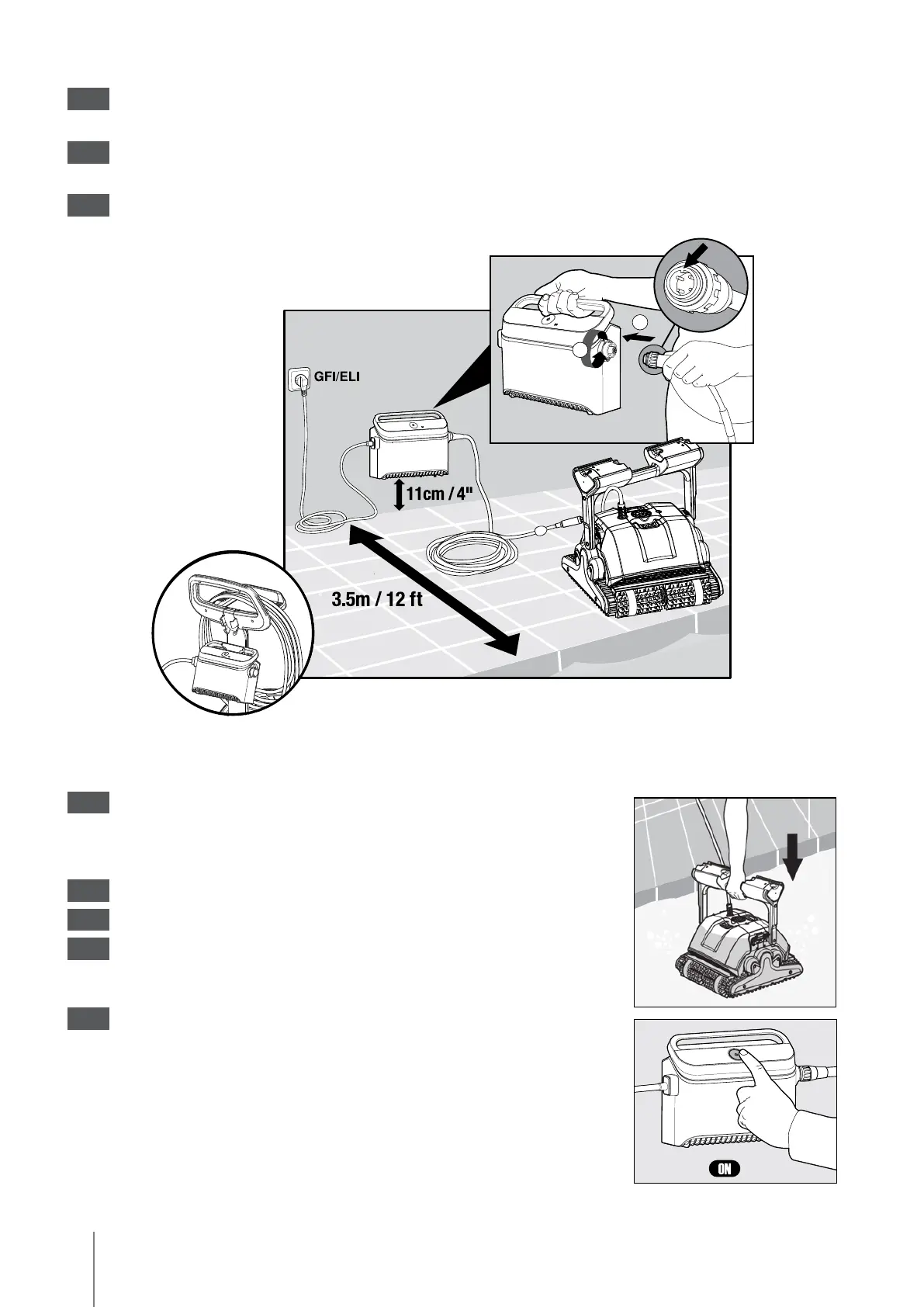 GFI/ELI

11cm / 4"

3.5m / 12 ft

ON