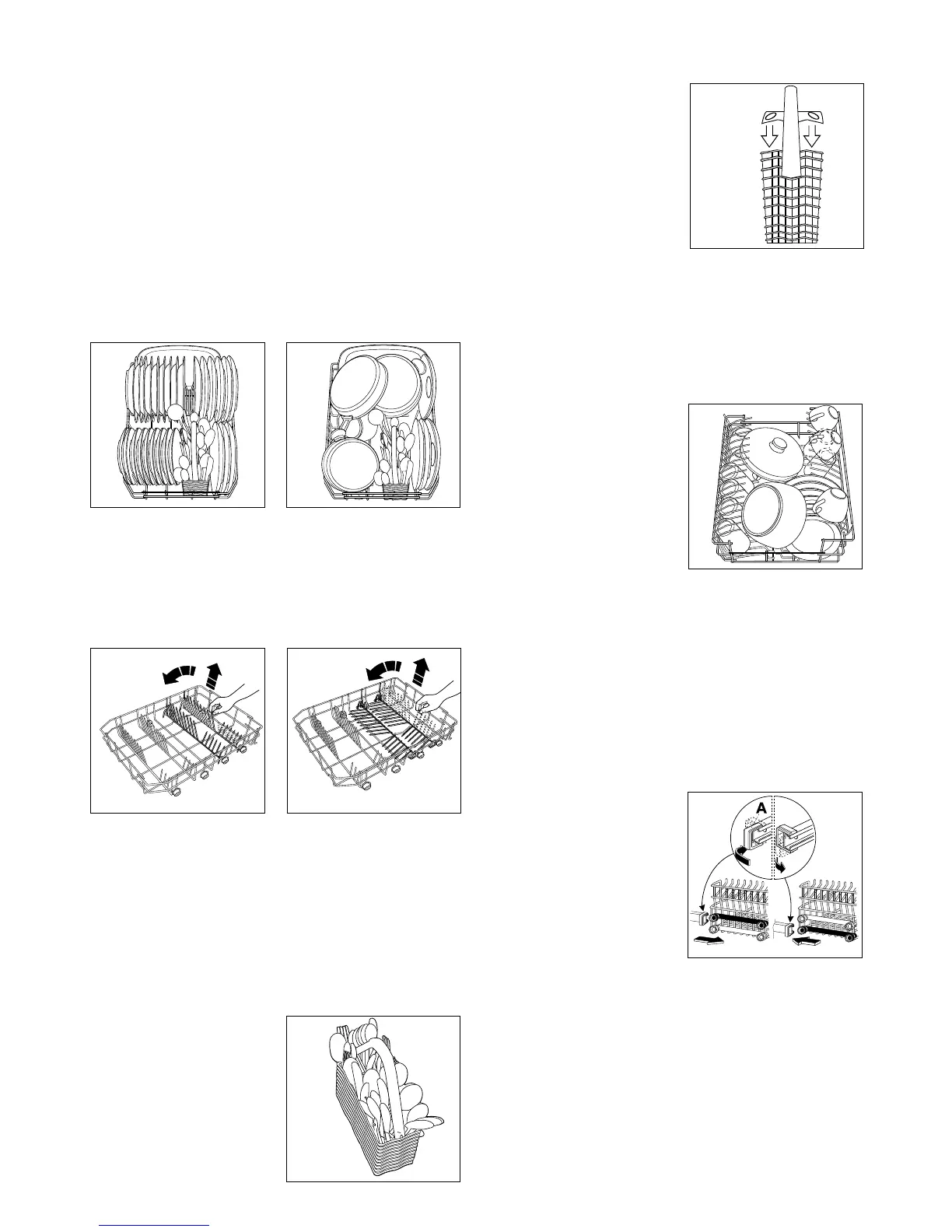 A