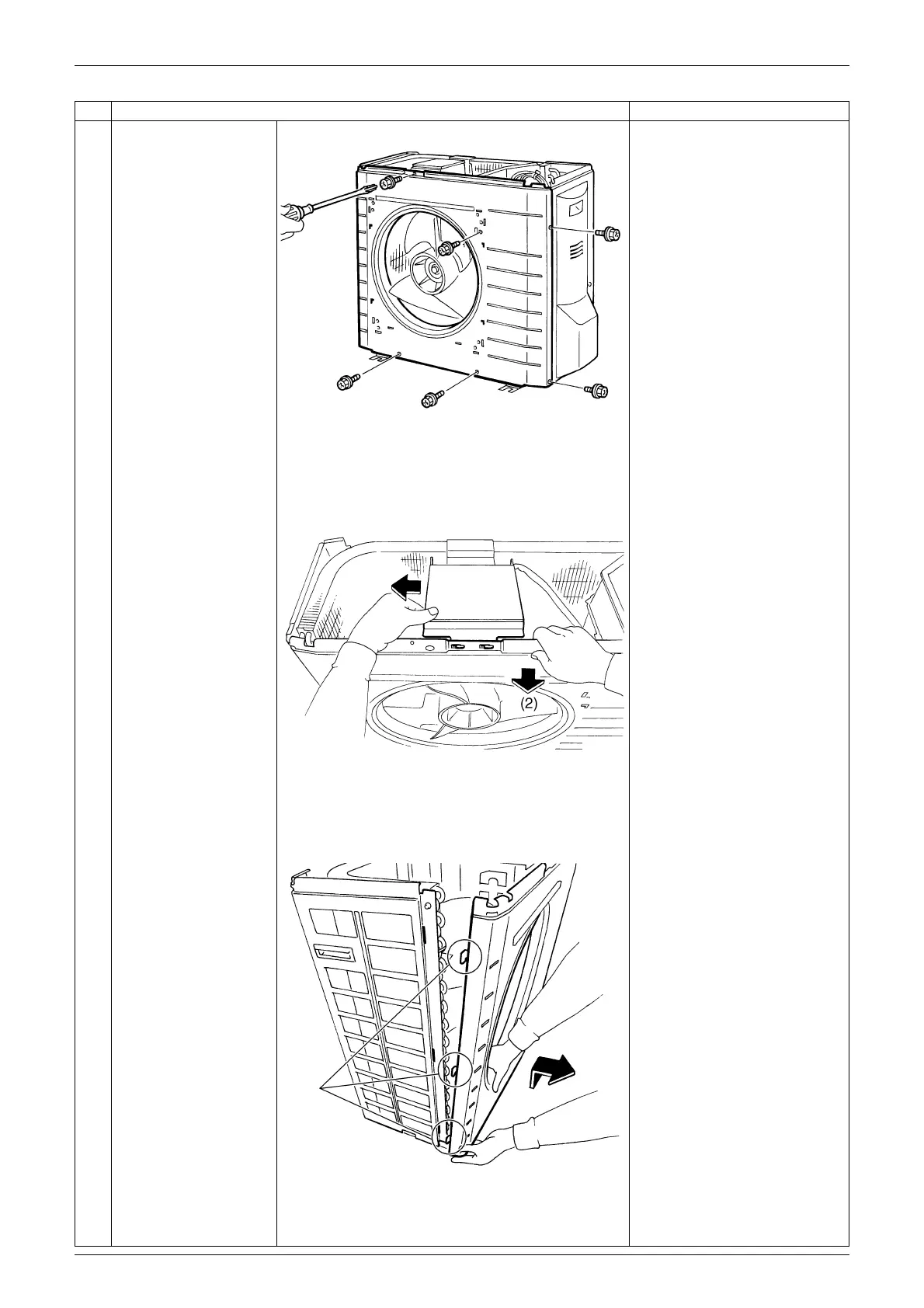 (2)