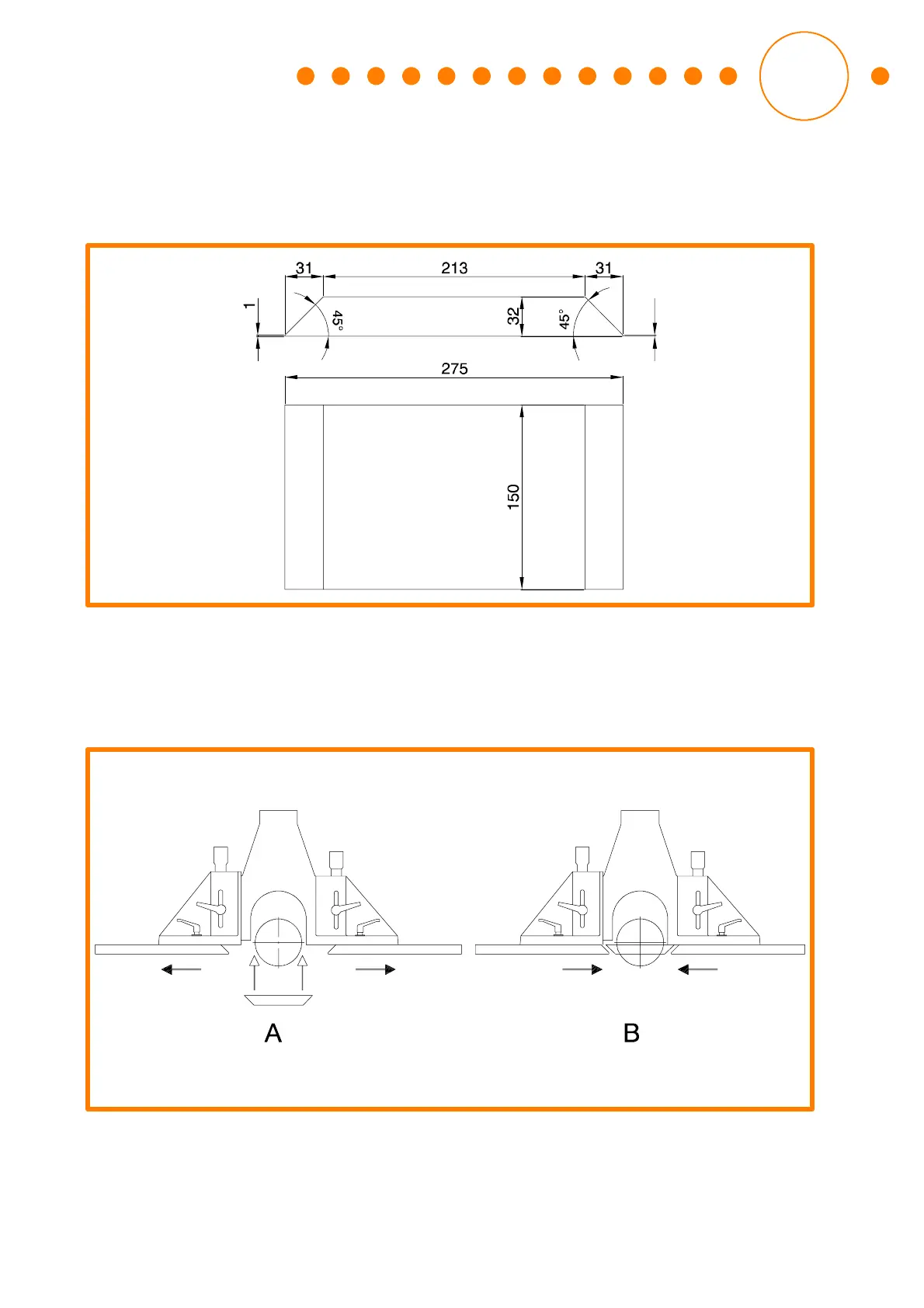 31

213

31

1

45°

32

45°

275

150

A

B