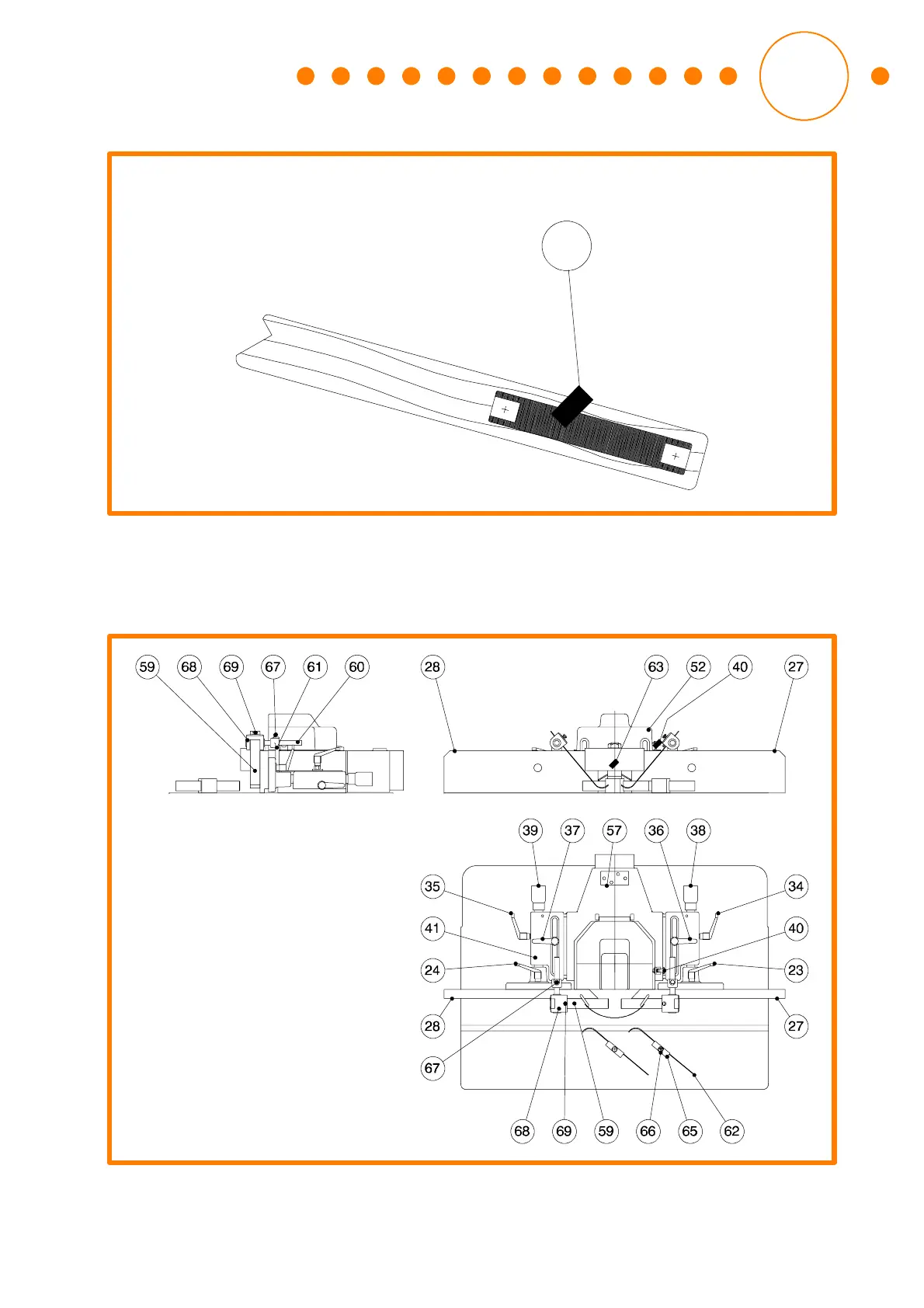 59 68 69 67 61 60

28 63 52 40 27

39 37 57 36 38

35 34

41 40

24 23

28 27

67

68 69 59 66 65 62