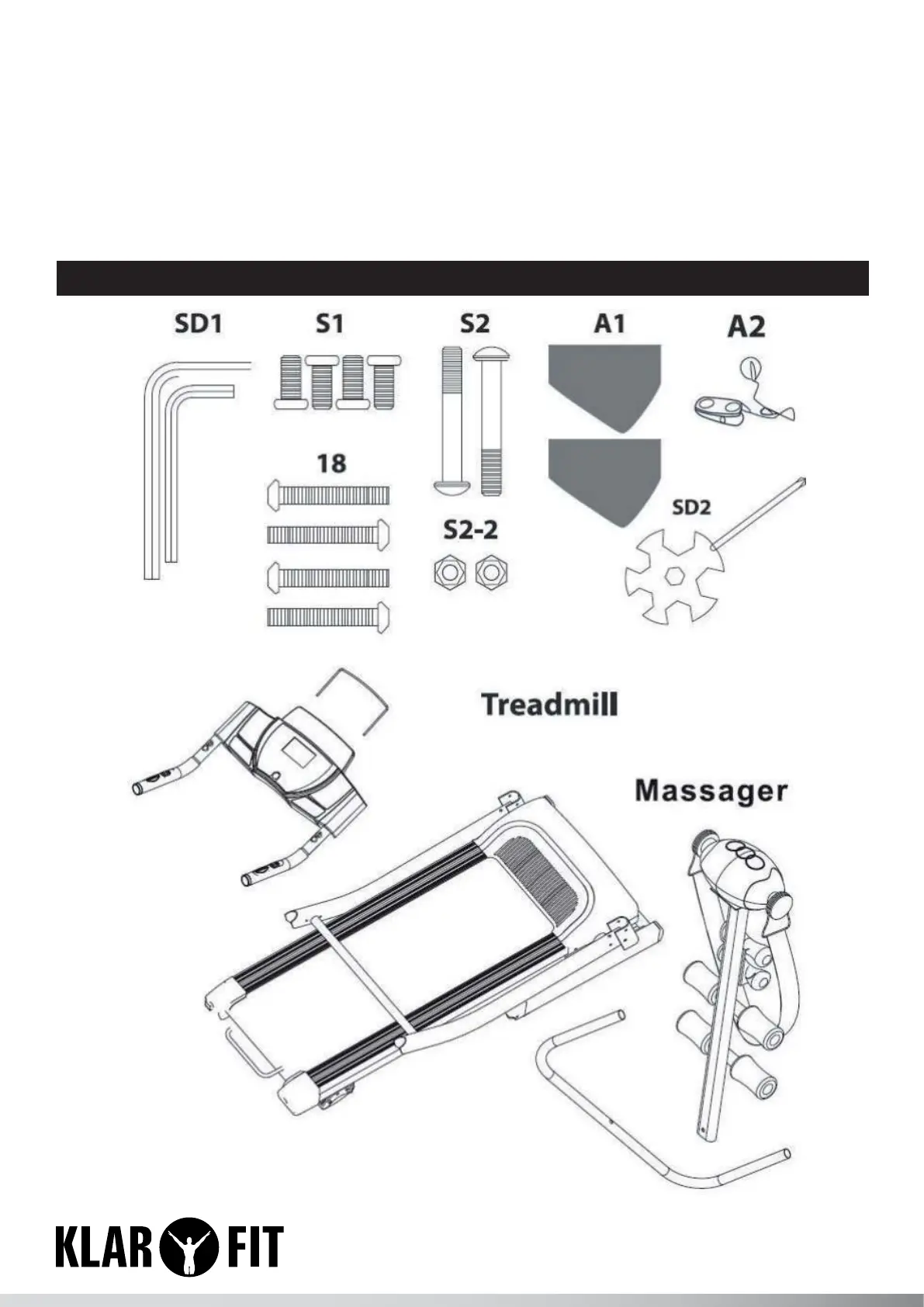 SD1

S1

S2

A1

A2

18

S2-2

SD2

Treadmill

Massager

KLAR FIT