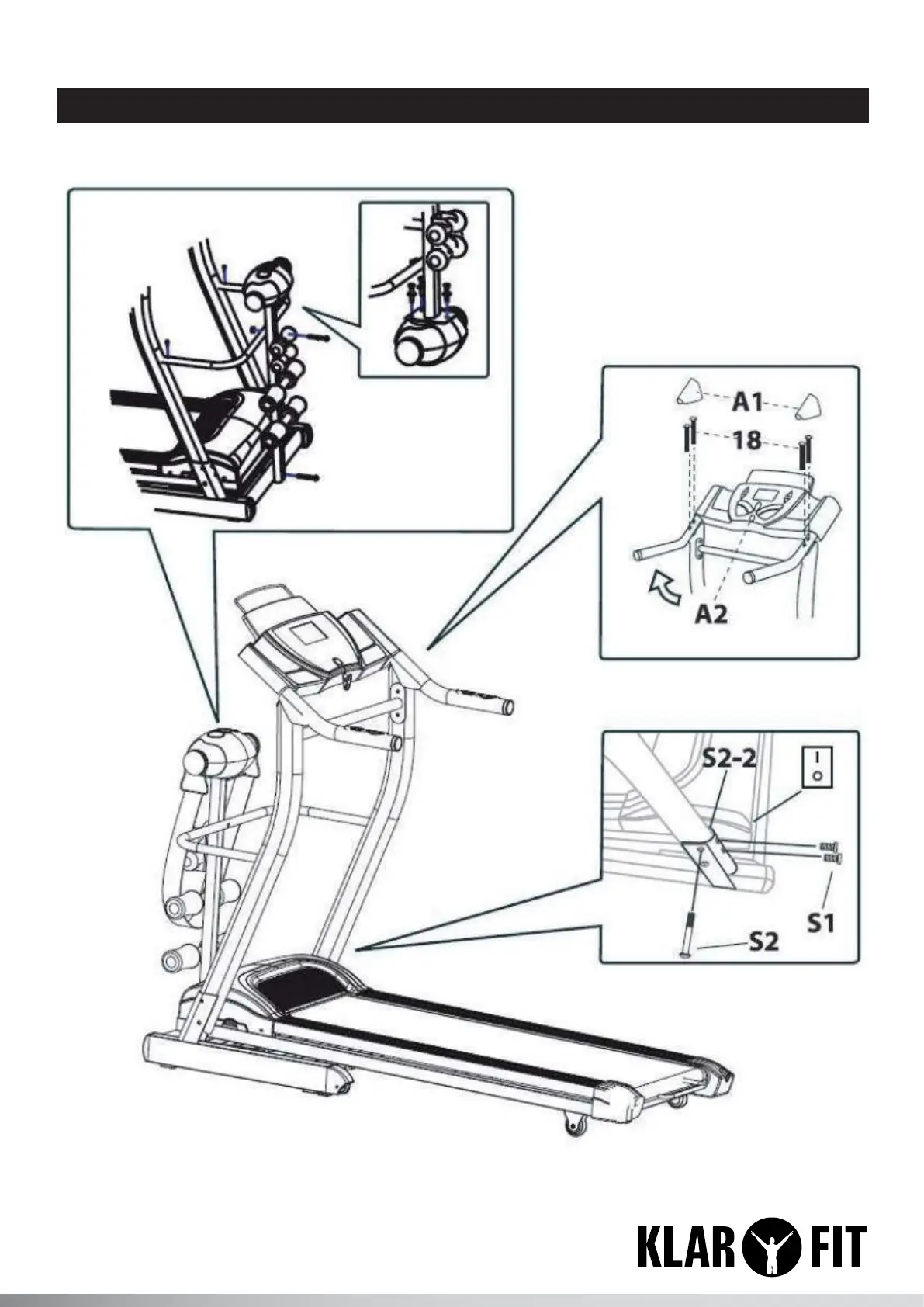 A1

18

A2

S2-2

I
O

S1

S2

KLAR FIT