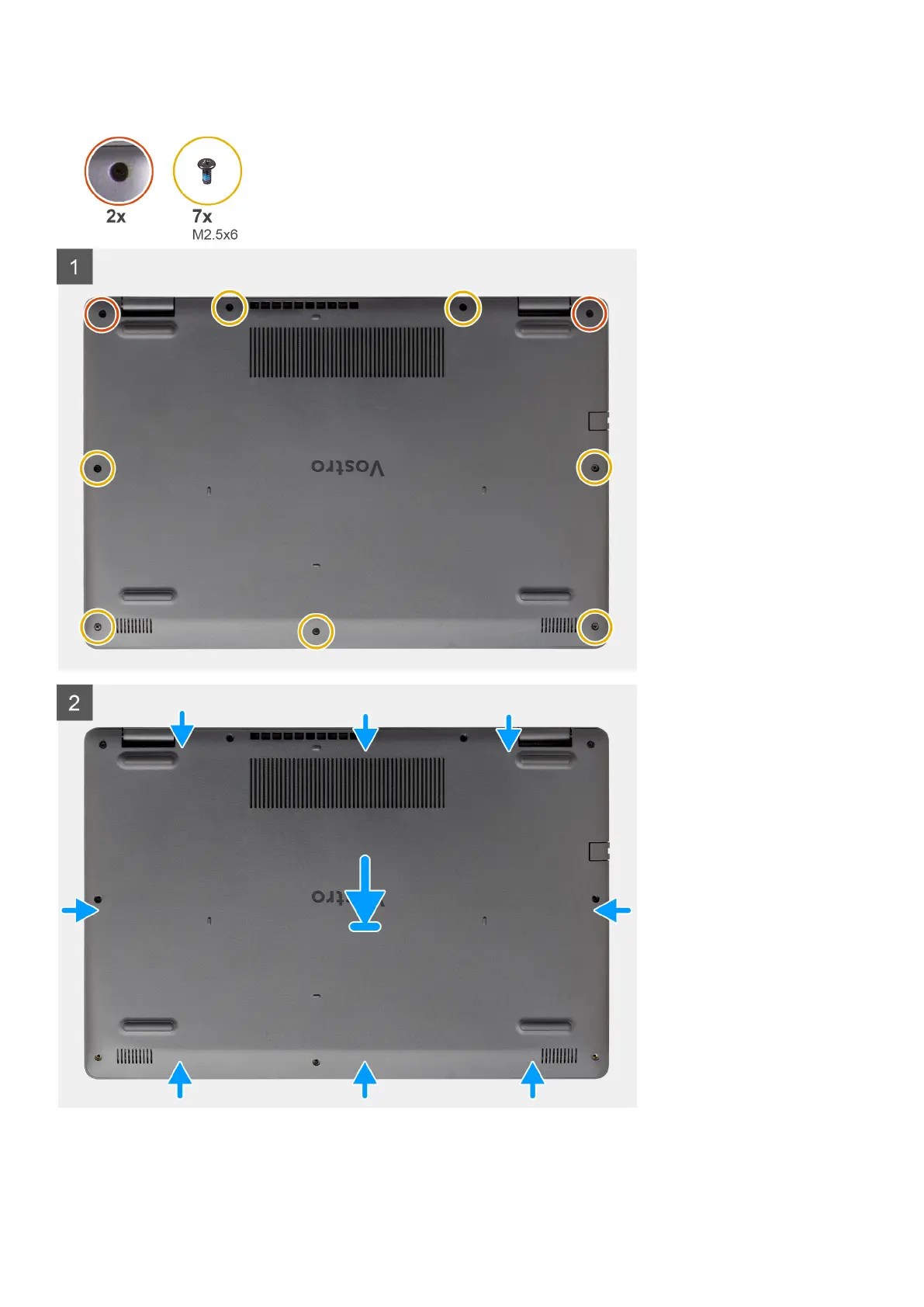 2x

7x
M2.5x6

1

Vostro

2