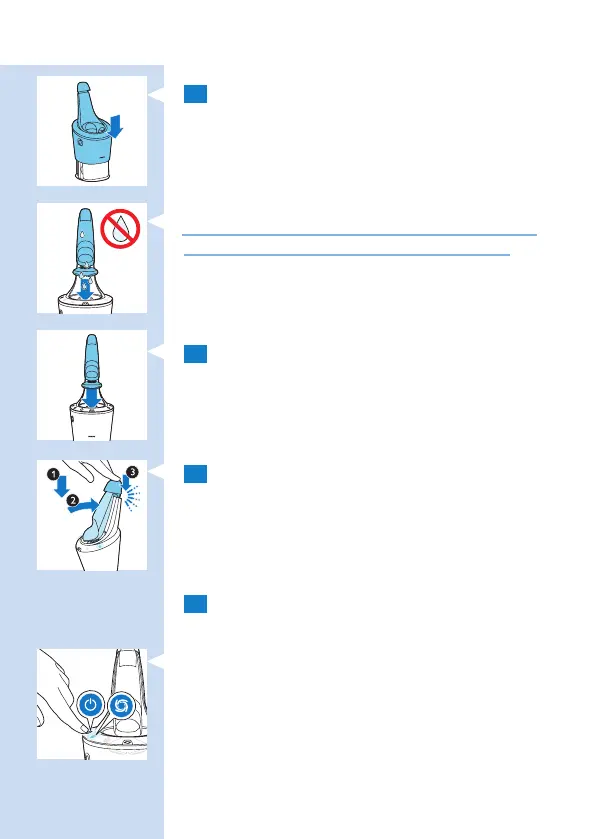 1
2
3