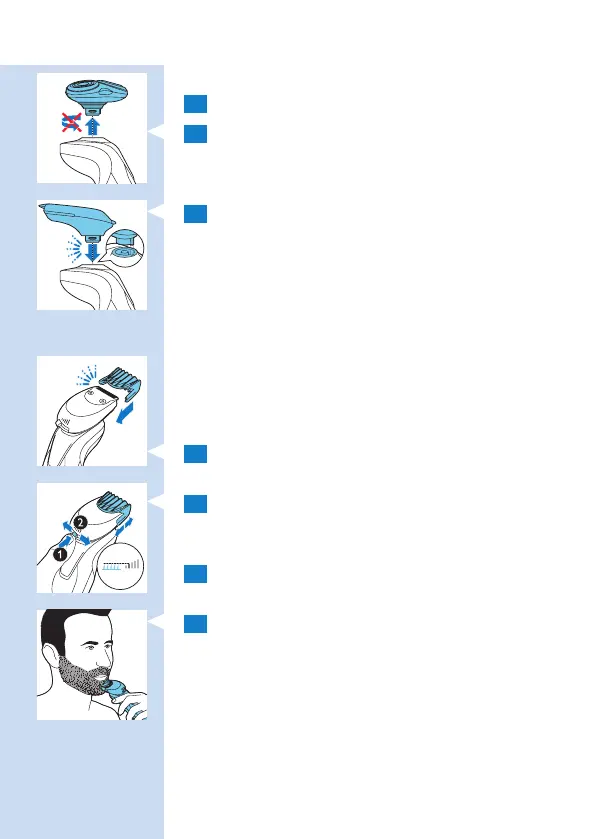 2

1