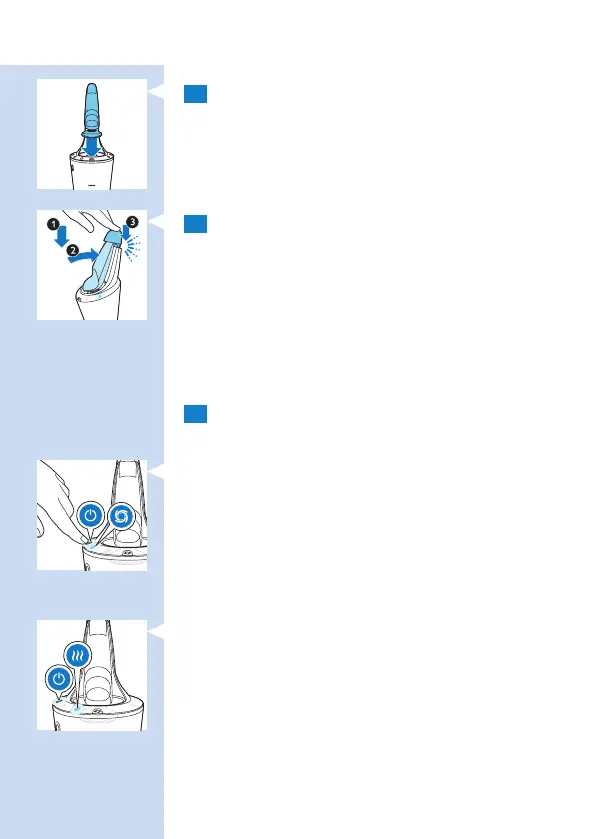 1
2
3