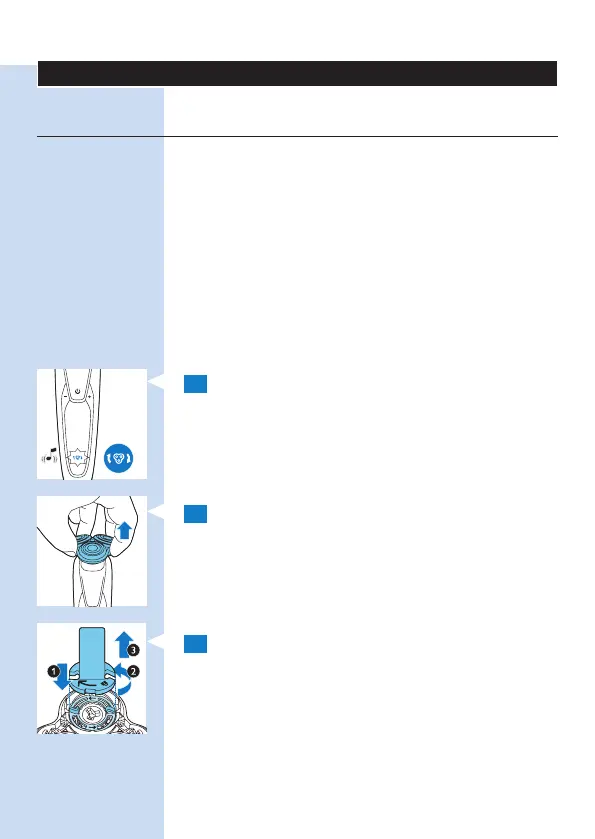 1
2
3