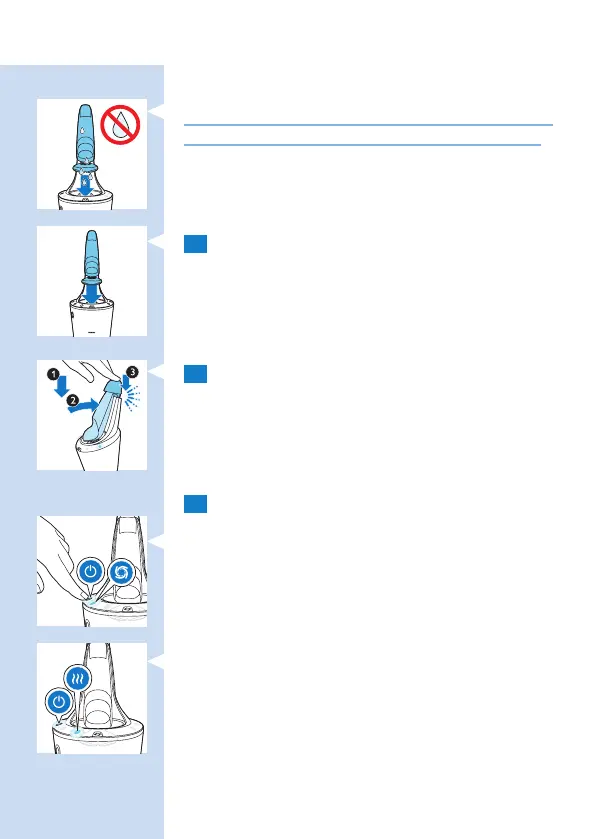 1

2

3