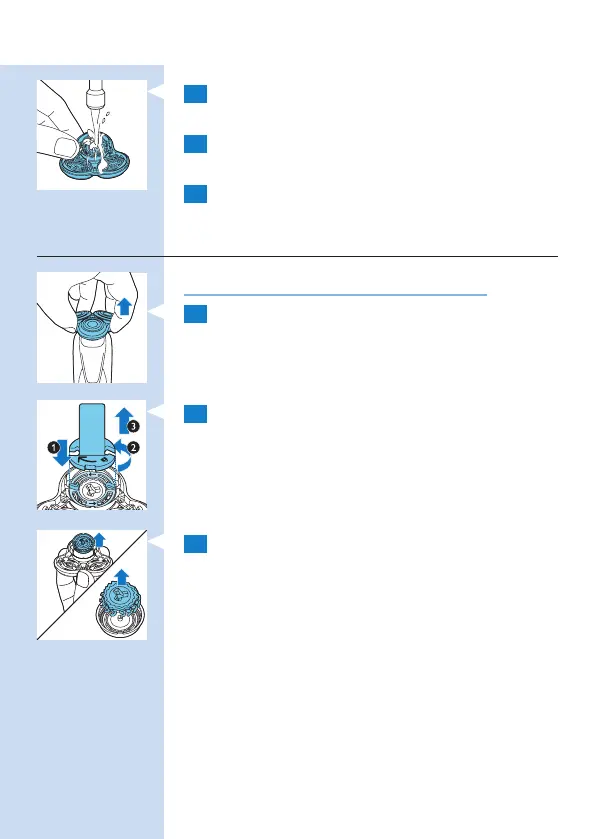 1
2
3