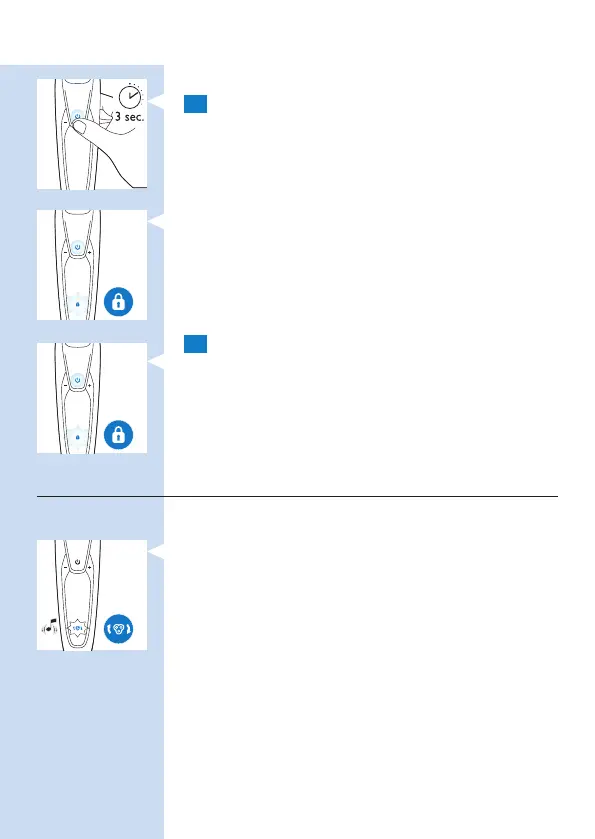 3 sec.