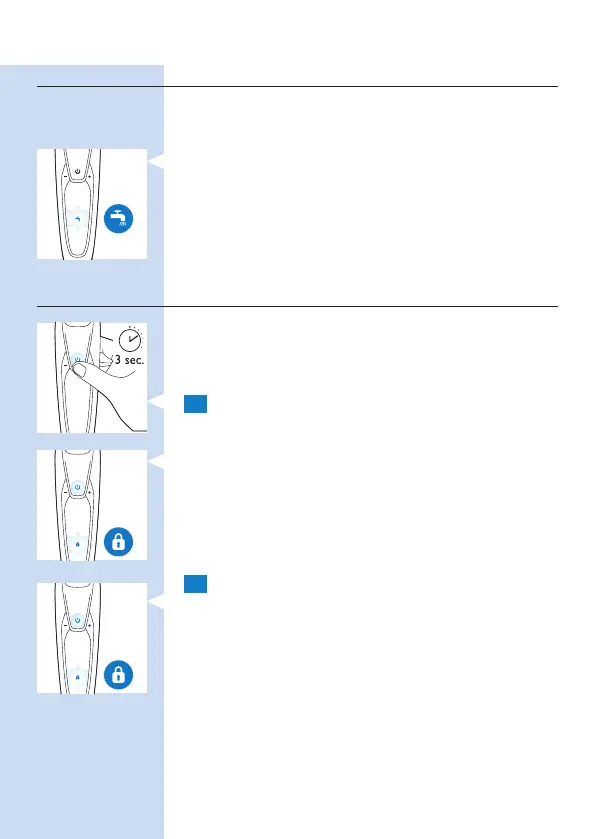 3 sec.