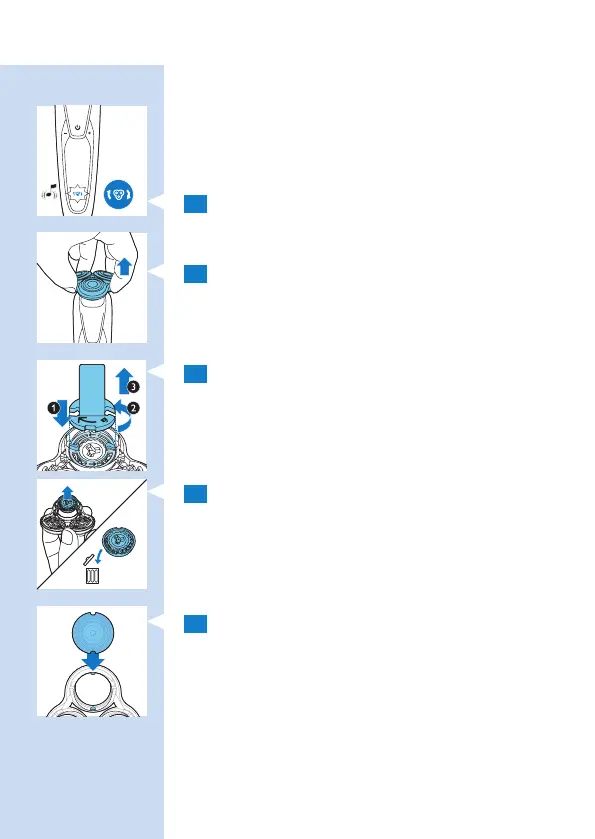 1

2

3