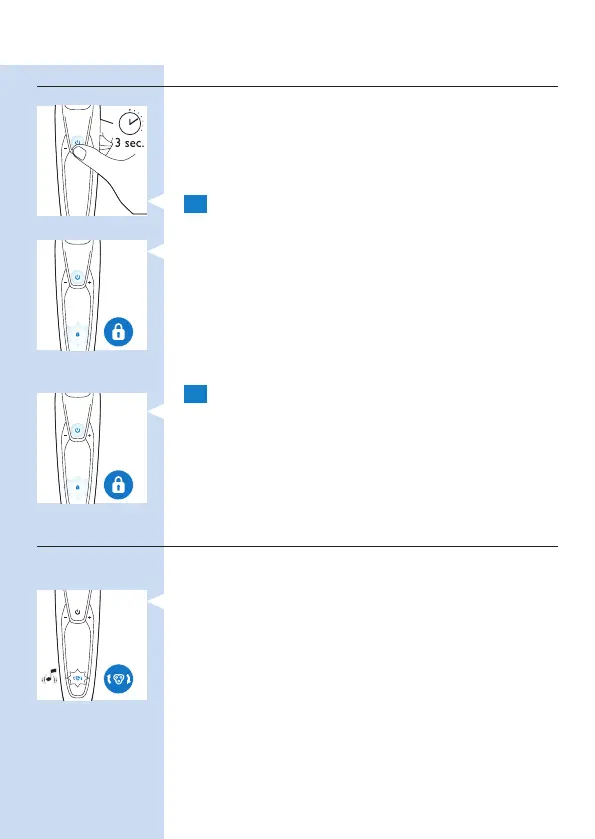 3 sec.