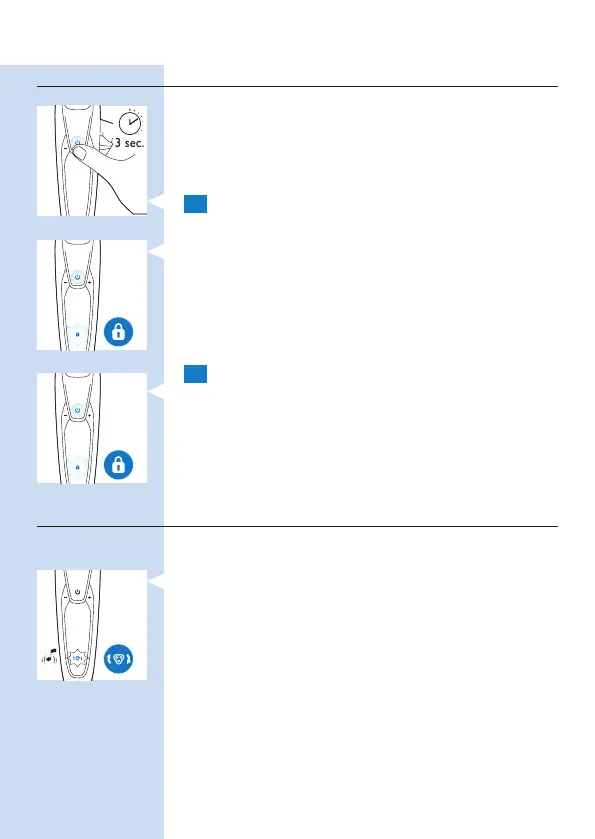 3 sec.