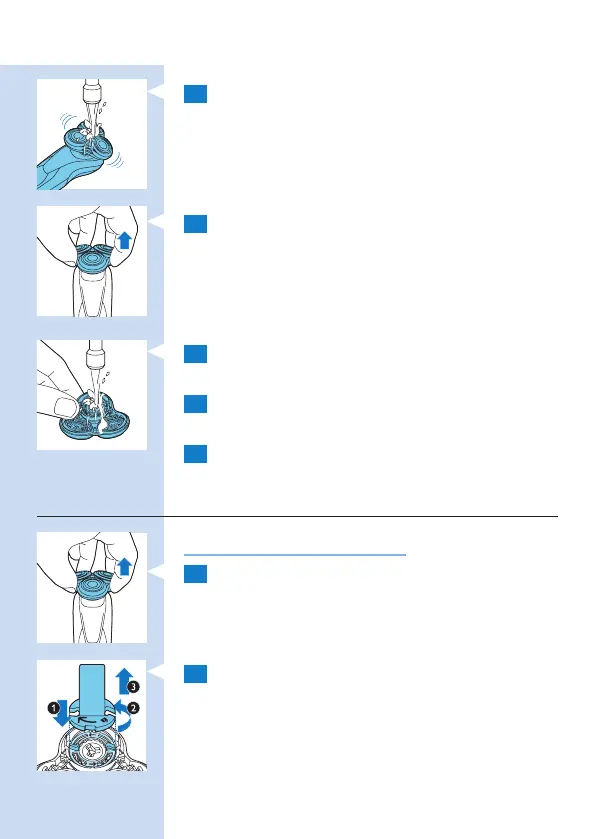 1

2

3