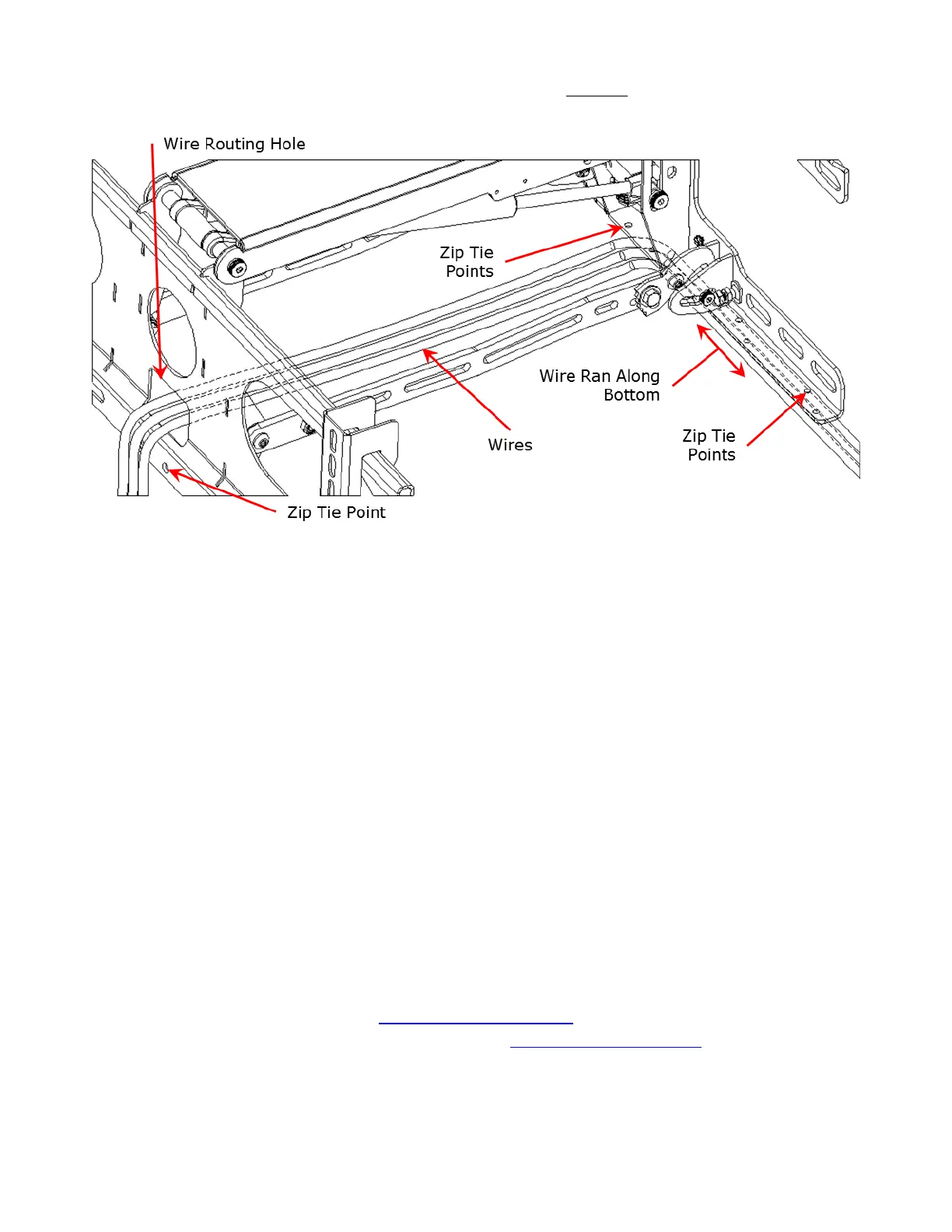 Wire Routing Hole

Zip Tie Points

Wire Ran Along Bottom

Wires

Zip Tie Points

Zip Tie Point