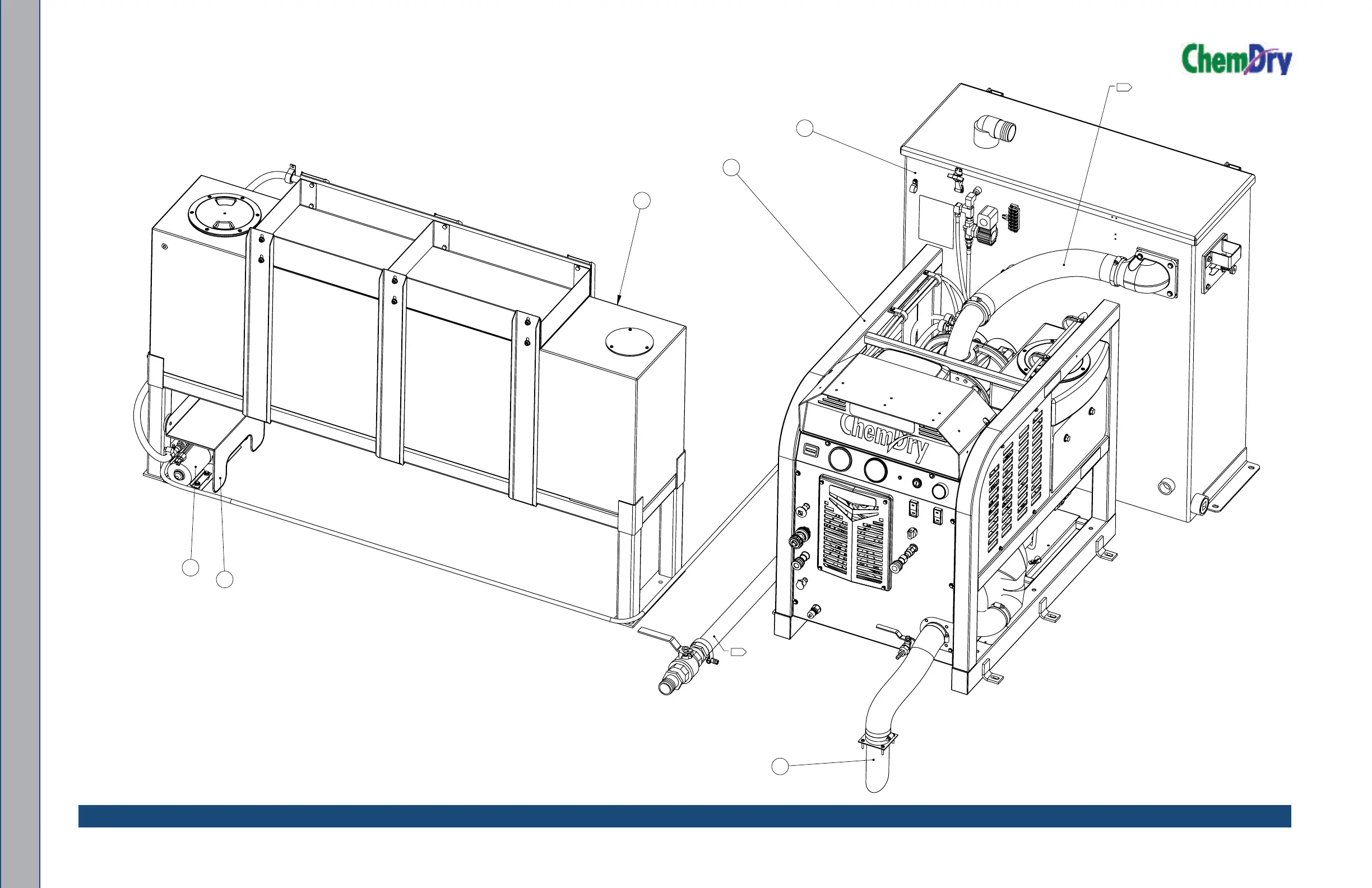 ChemDry

ChemDry