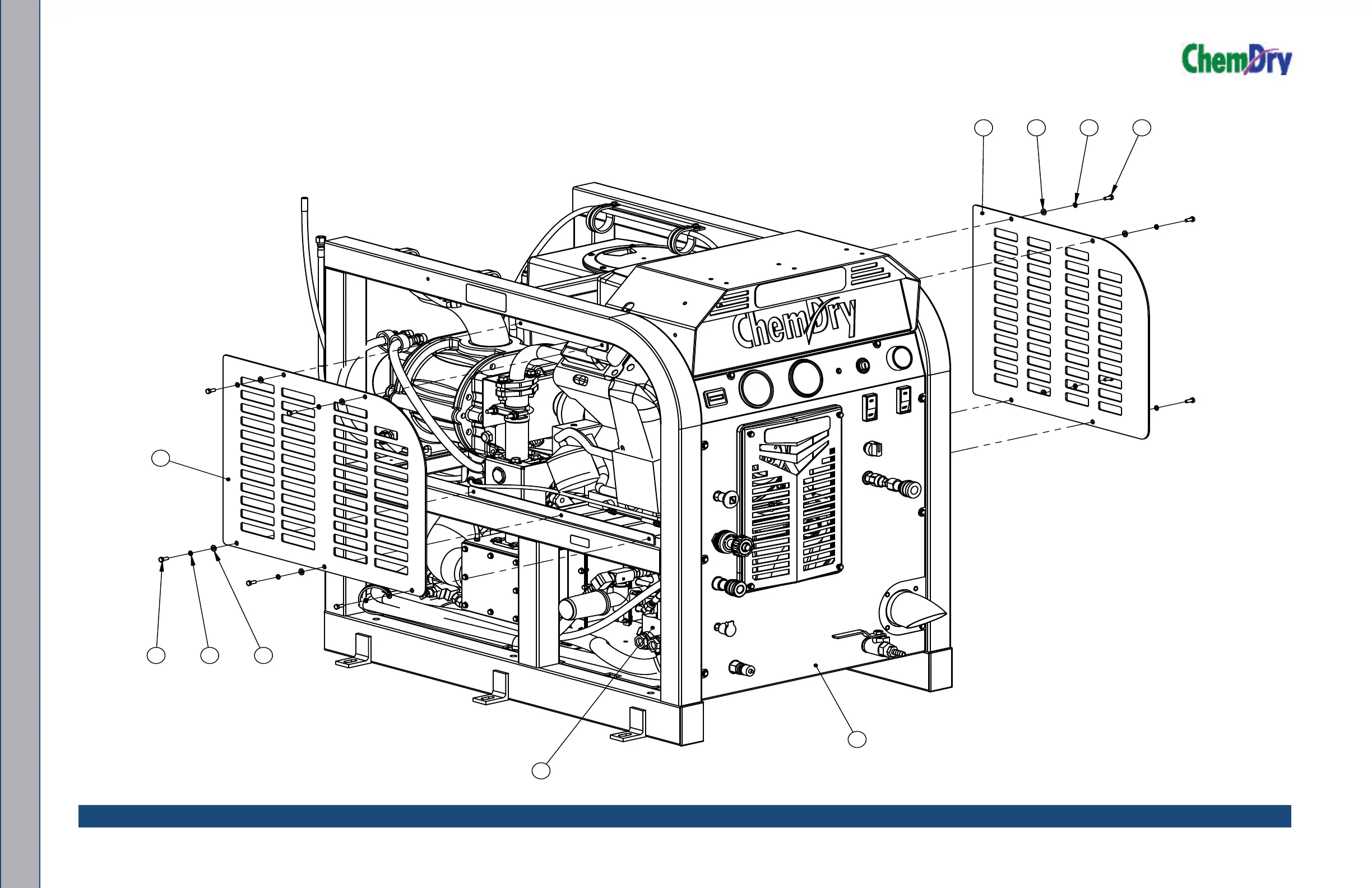 ChemDry

ChemDry