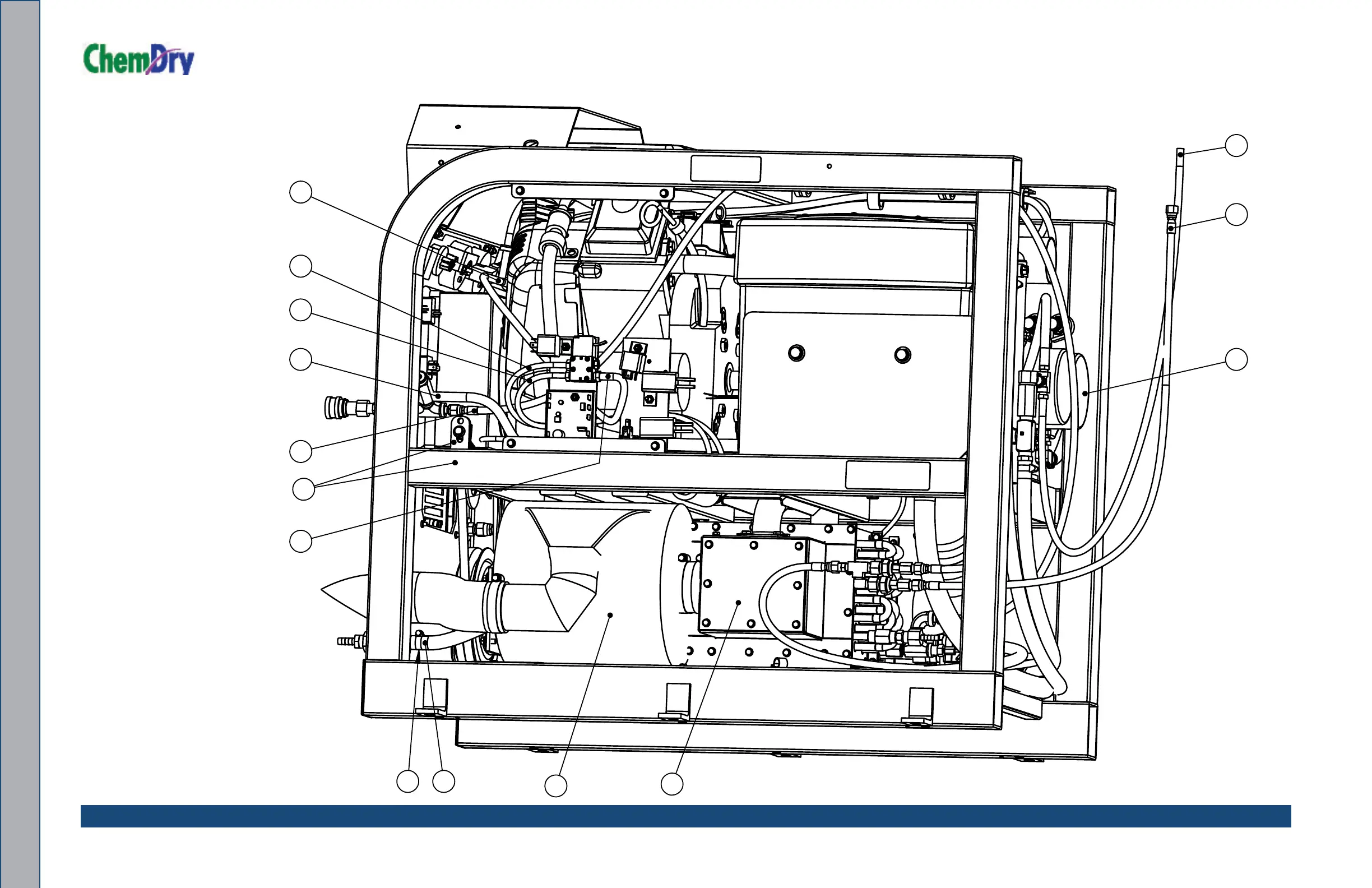 ChemDry