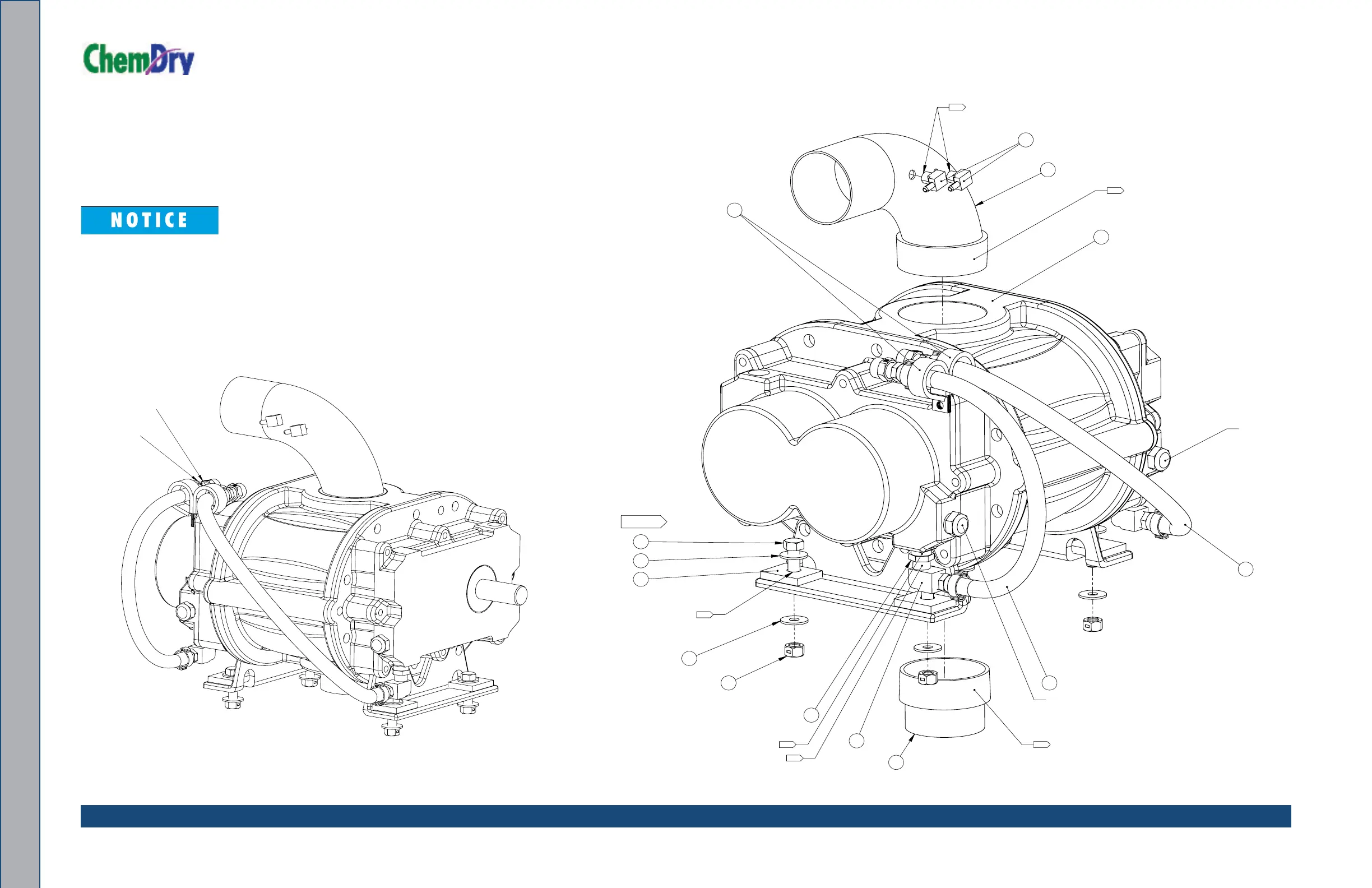 ChemDry

NOTICE