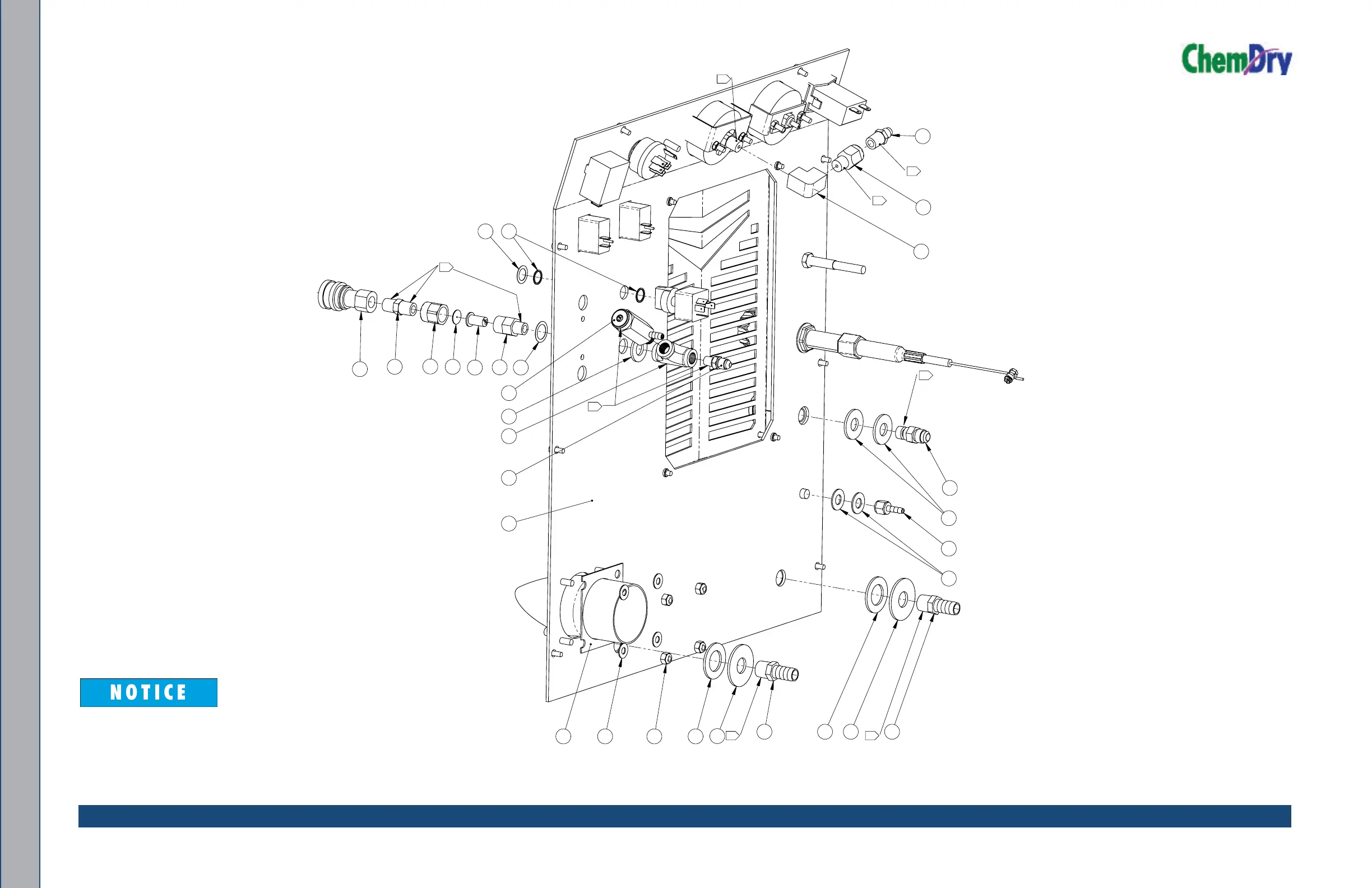 ChemDry

NOTICE