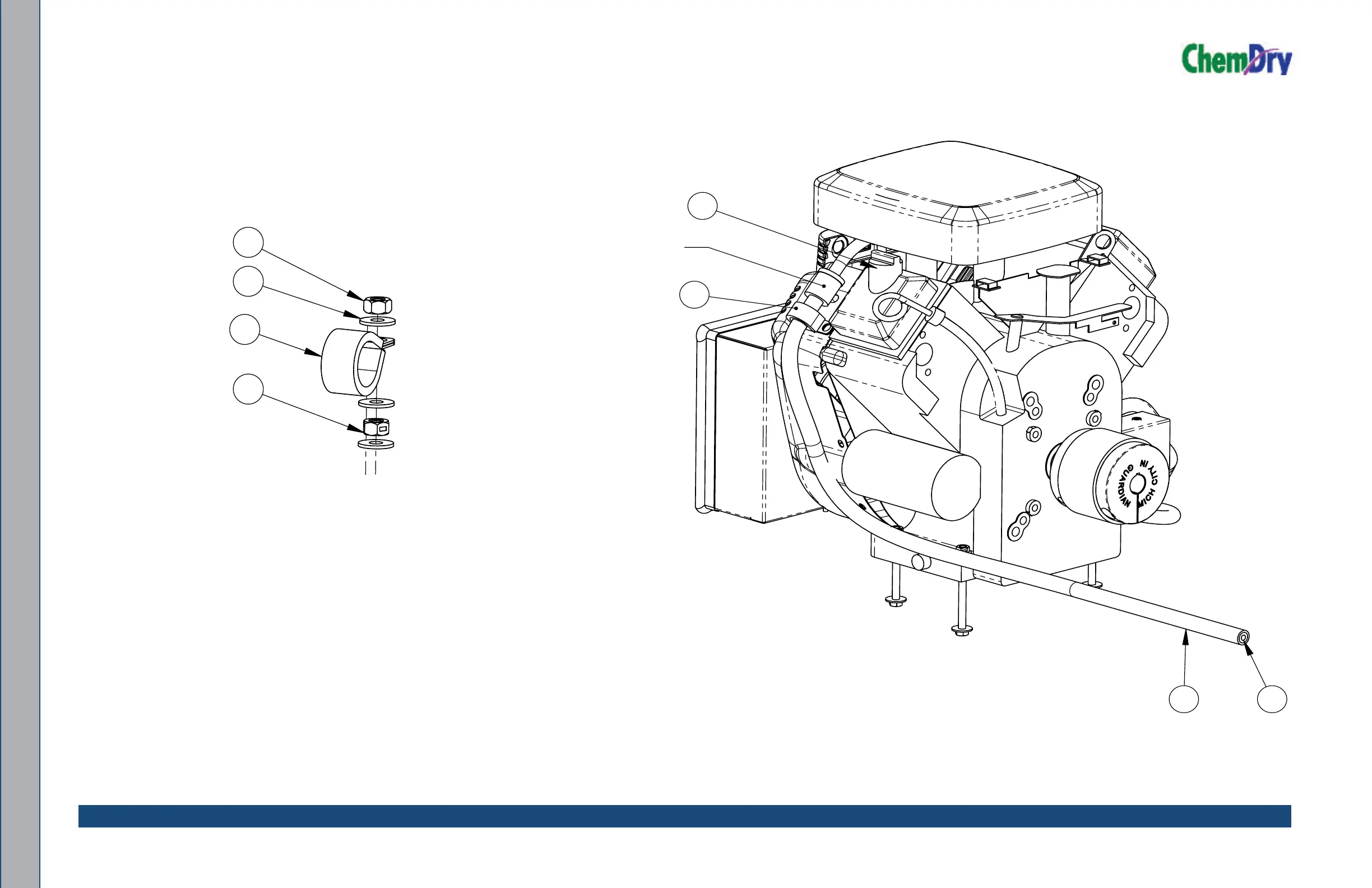 ChemDry

GUARDIAN MICH CITY IN