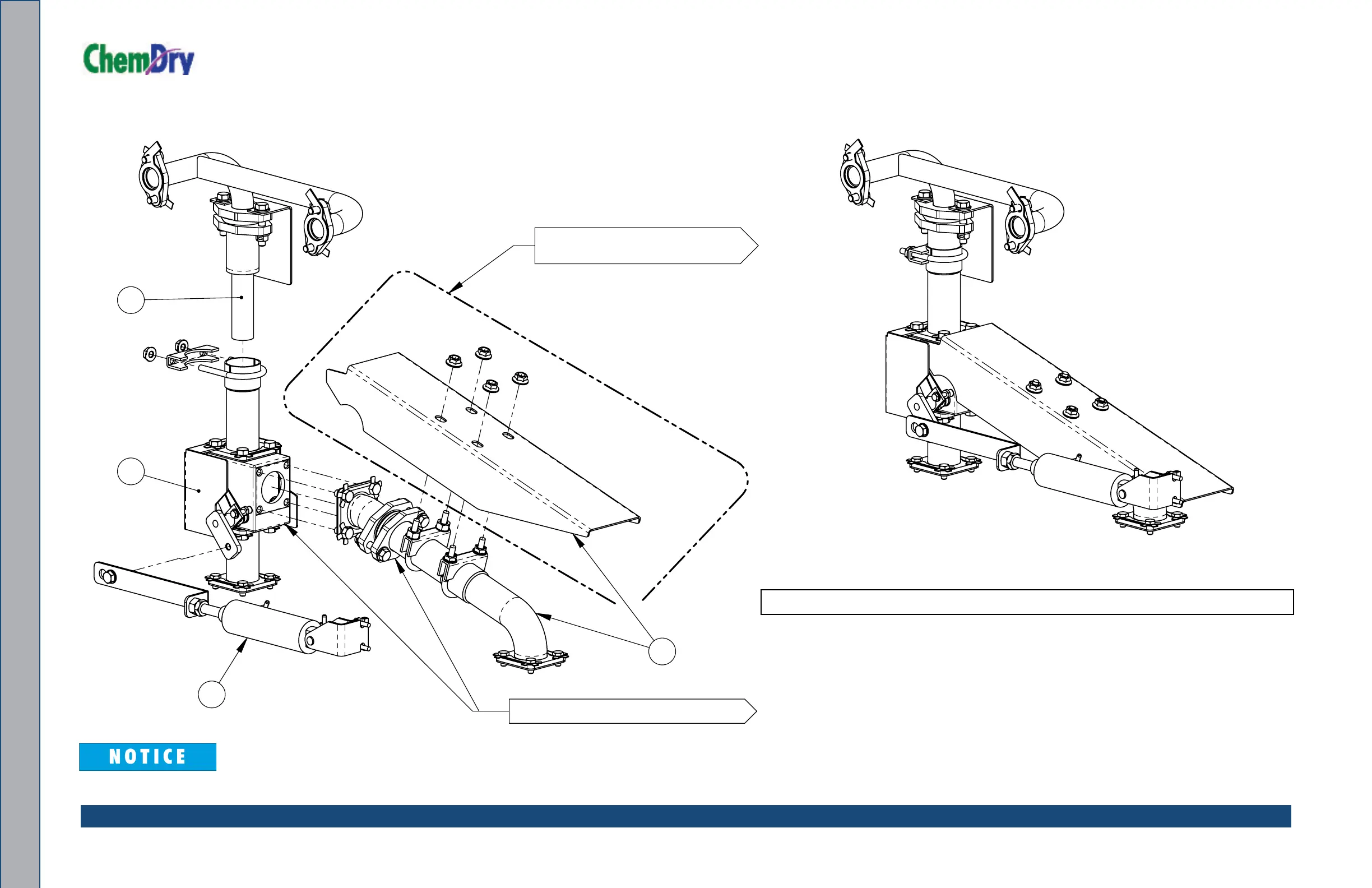 ChemDry

NOTICE