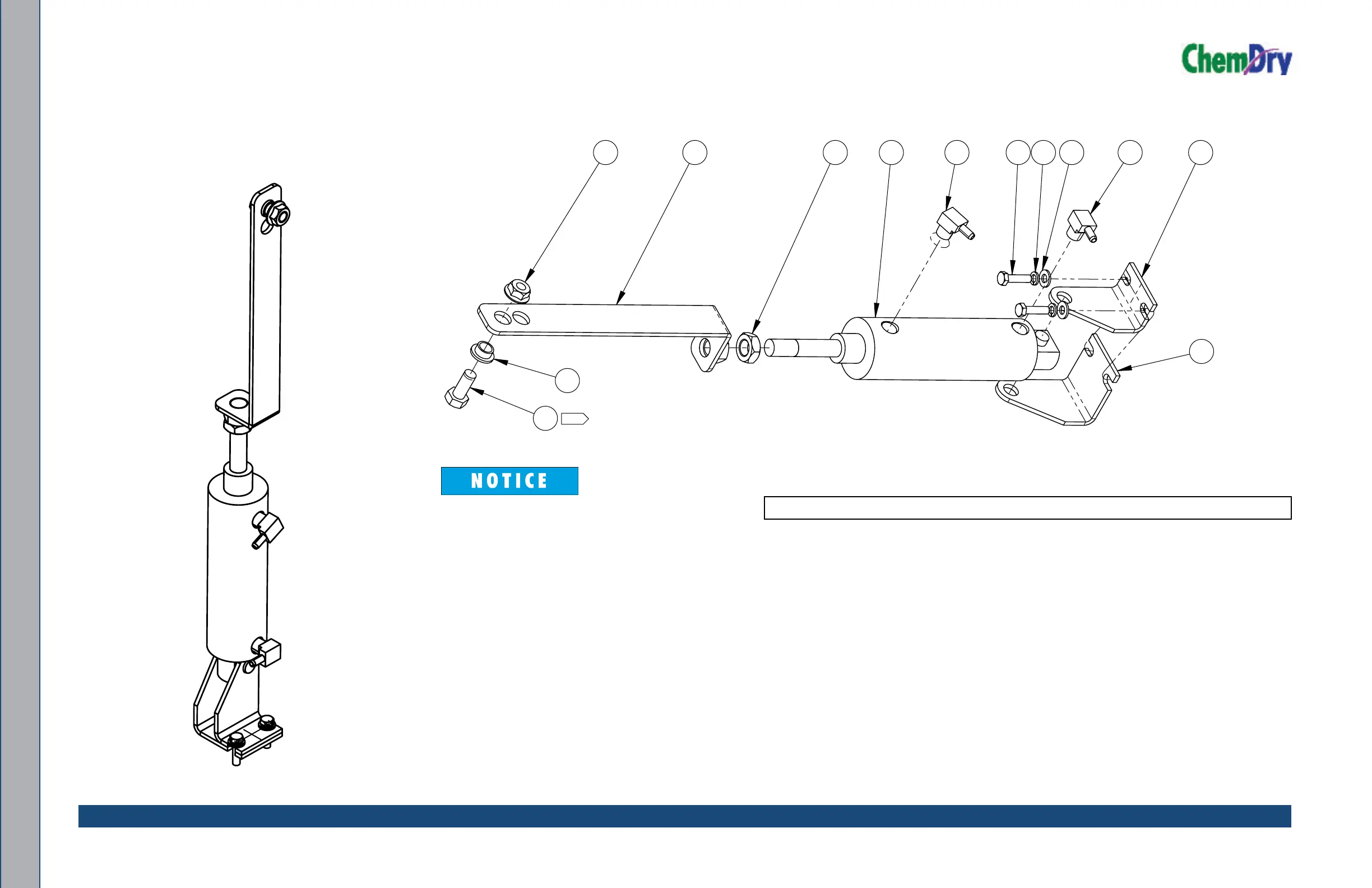 ChemDry

NOTICE