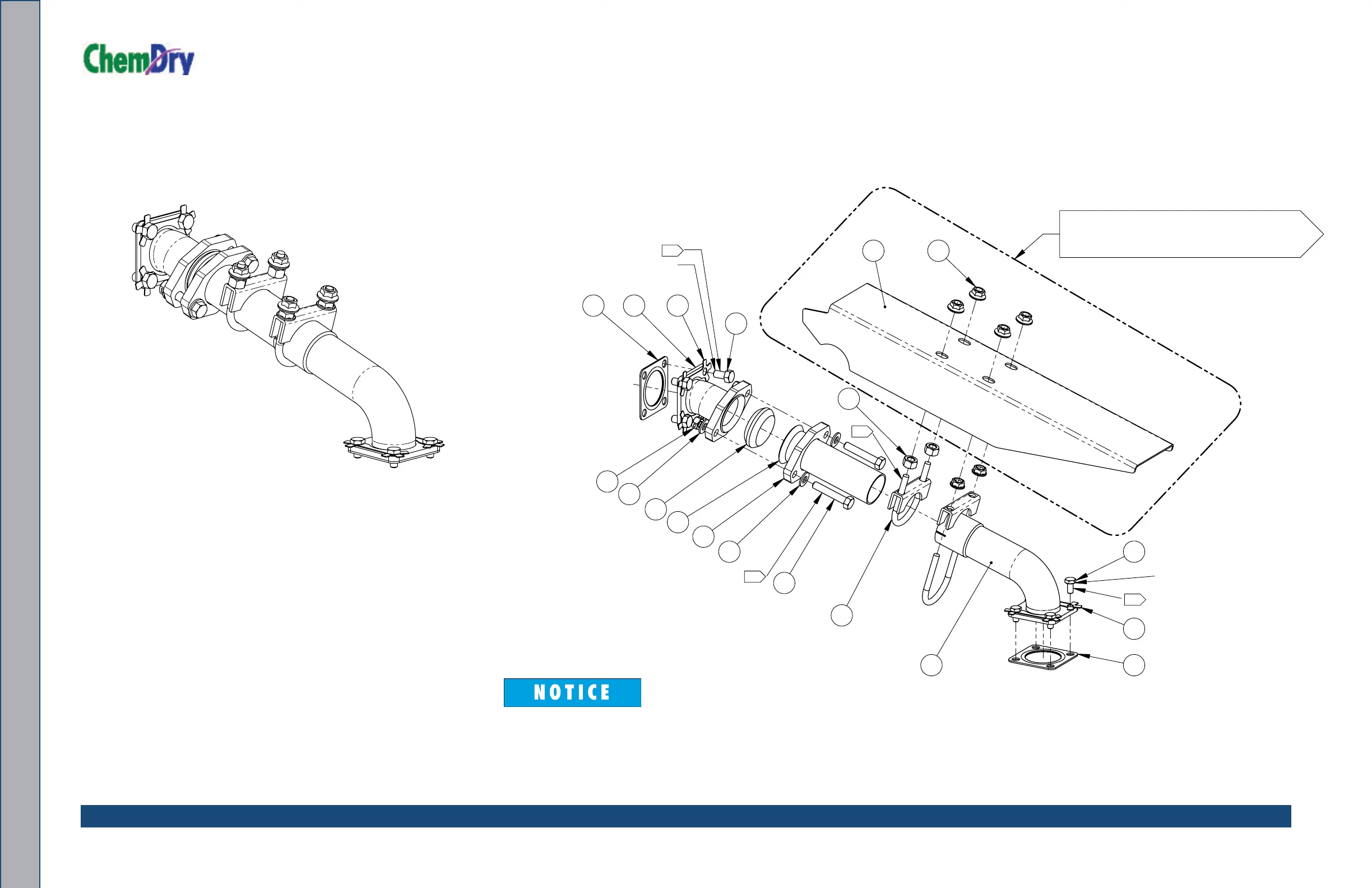 ChemDry

NOTICE