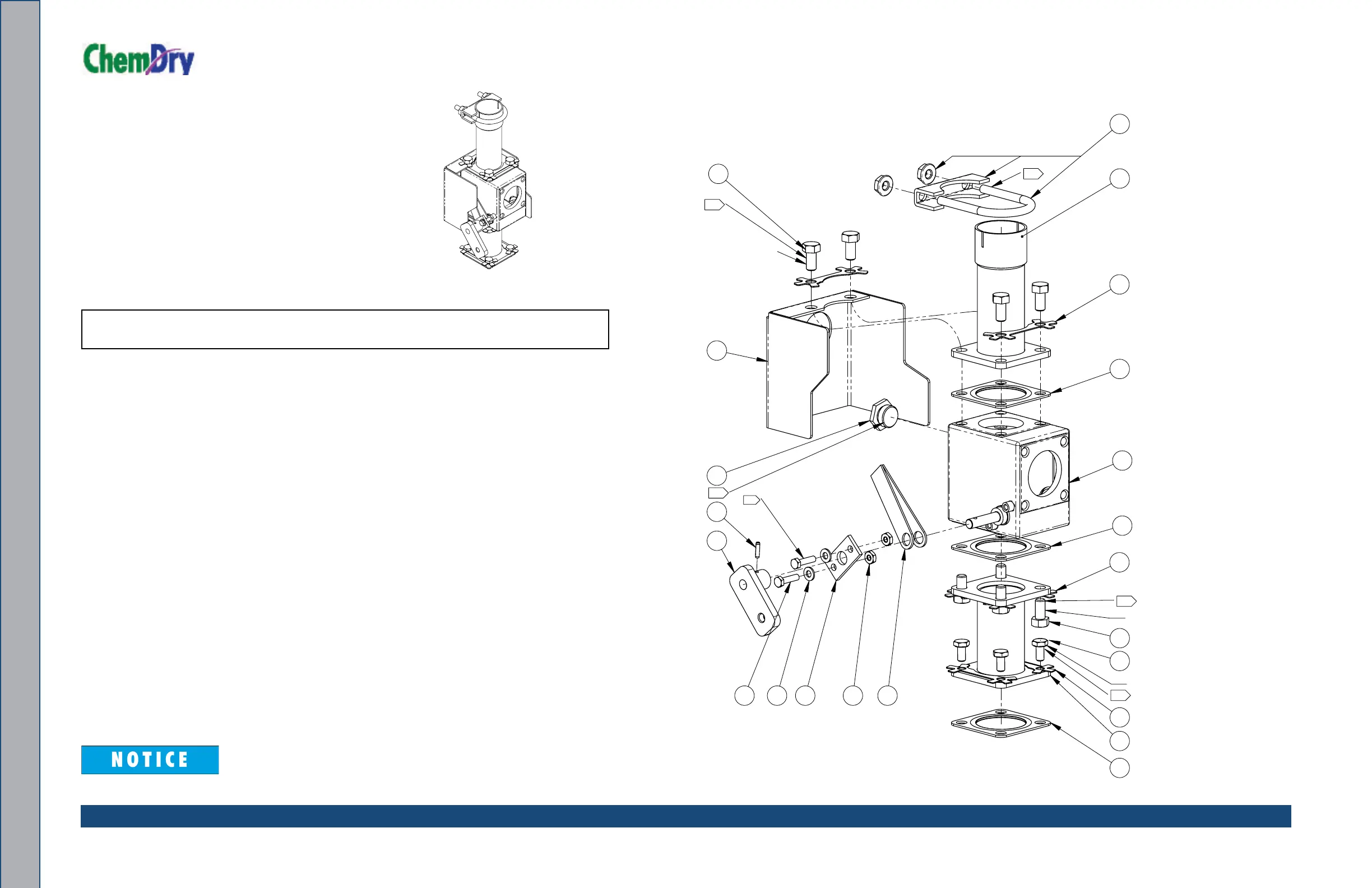 ChemDry

NOTICE