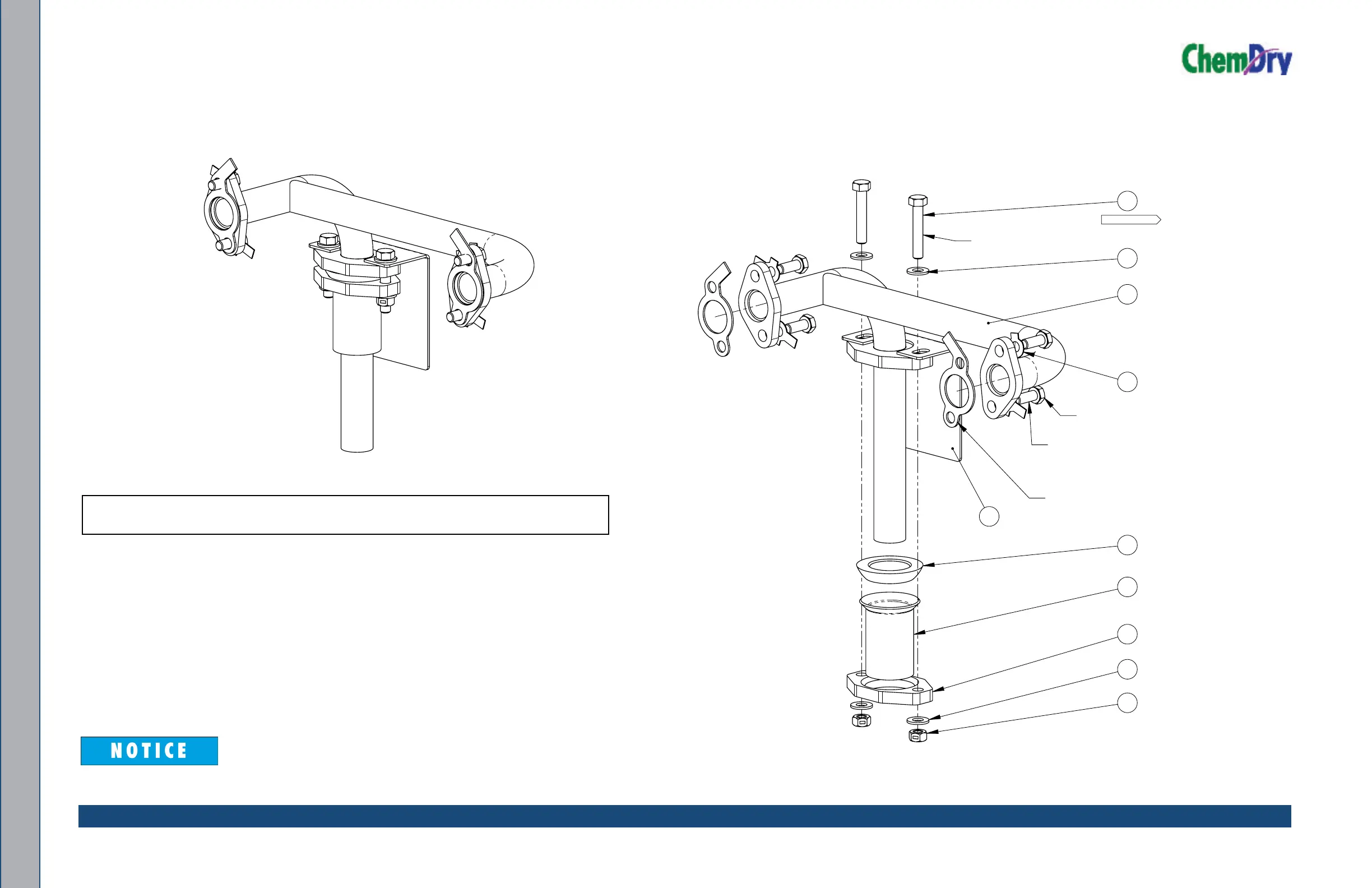 ChemDry

NOTICE