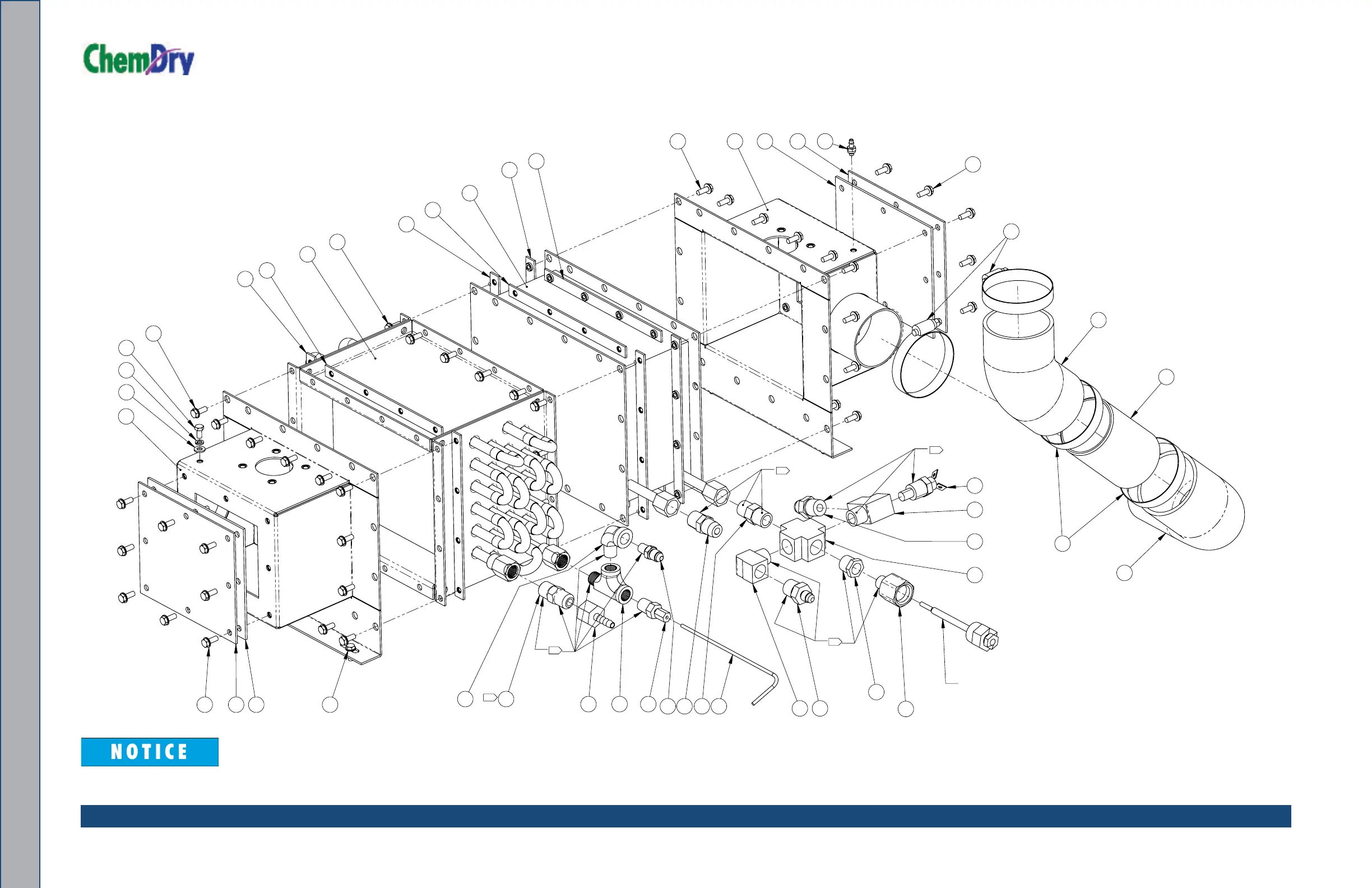 ChemDry

NOTICE