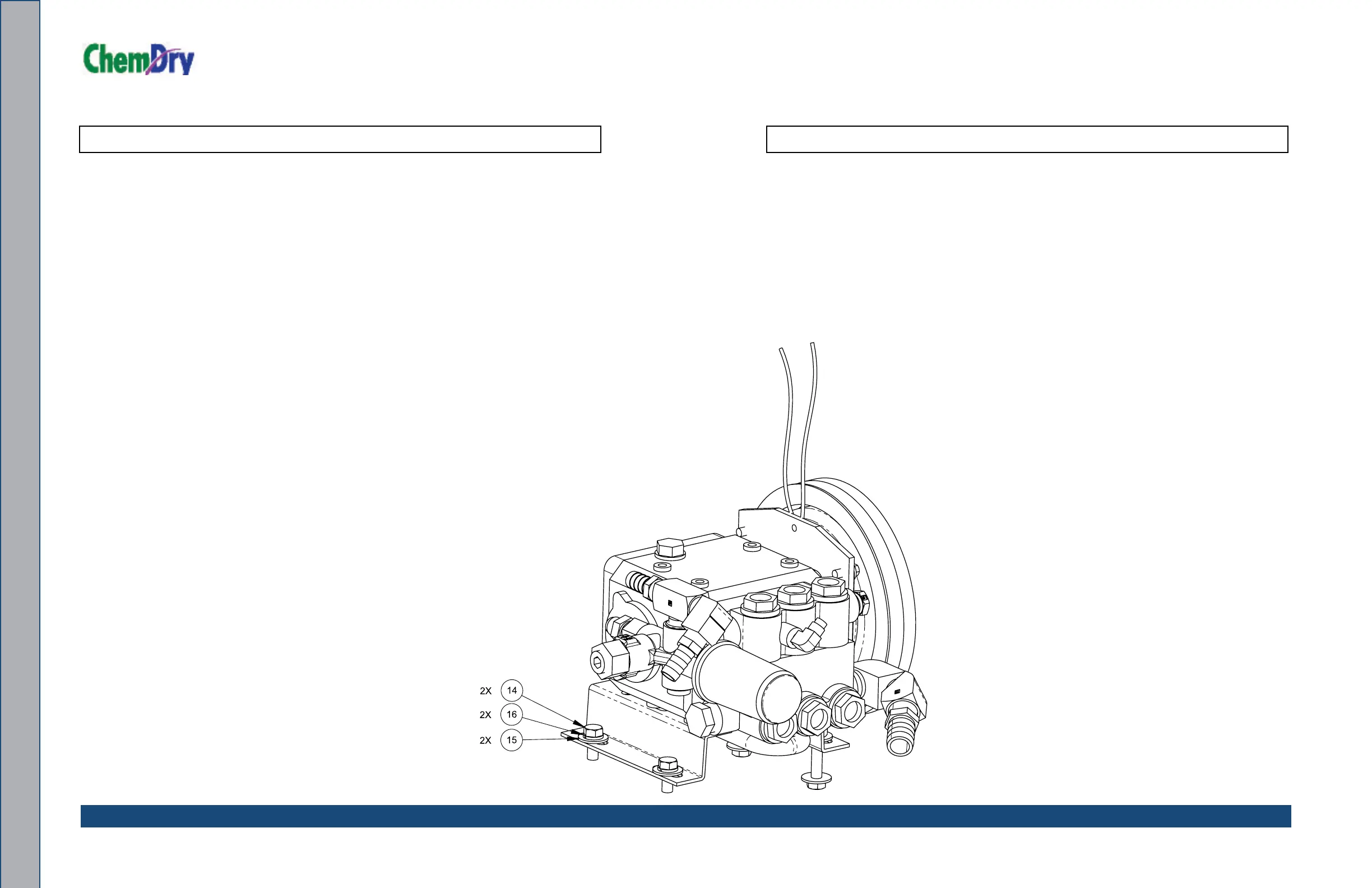 ChemDry

2X 14
2X 16
2X 15