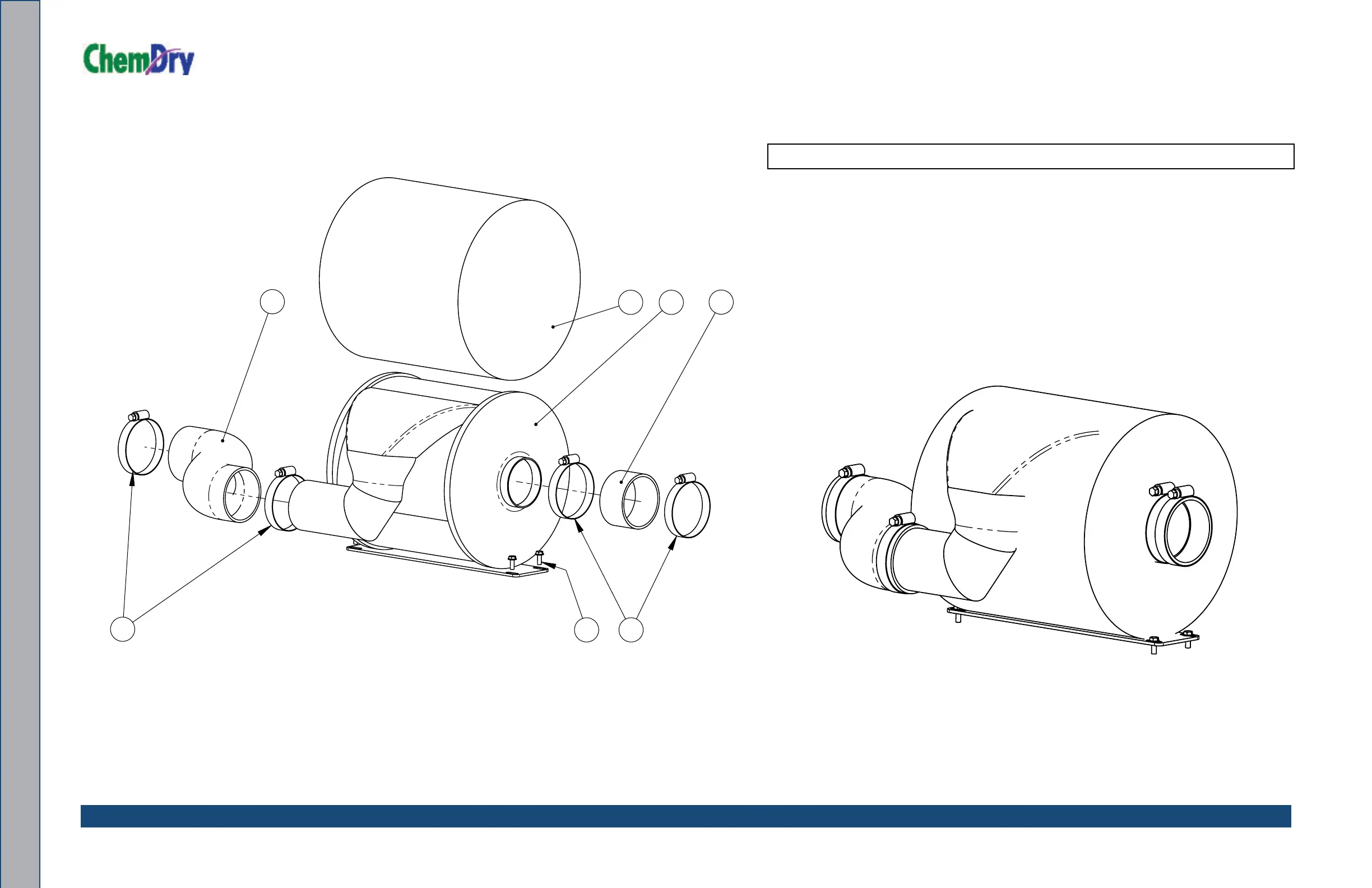 ChemDry