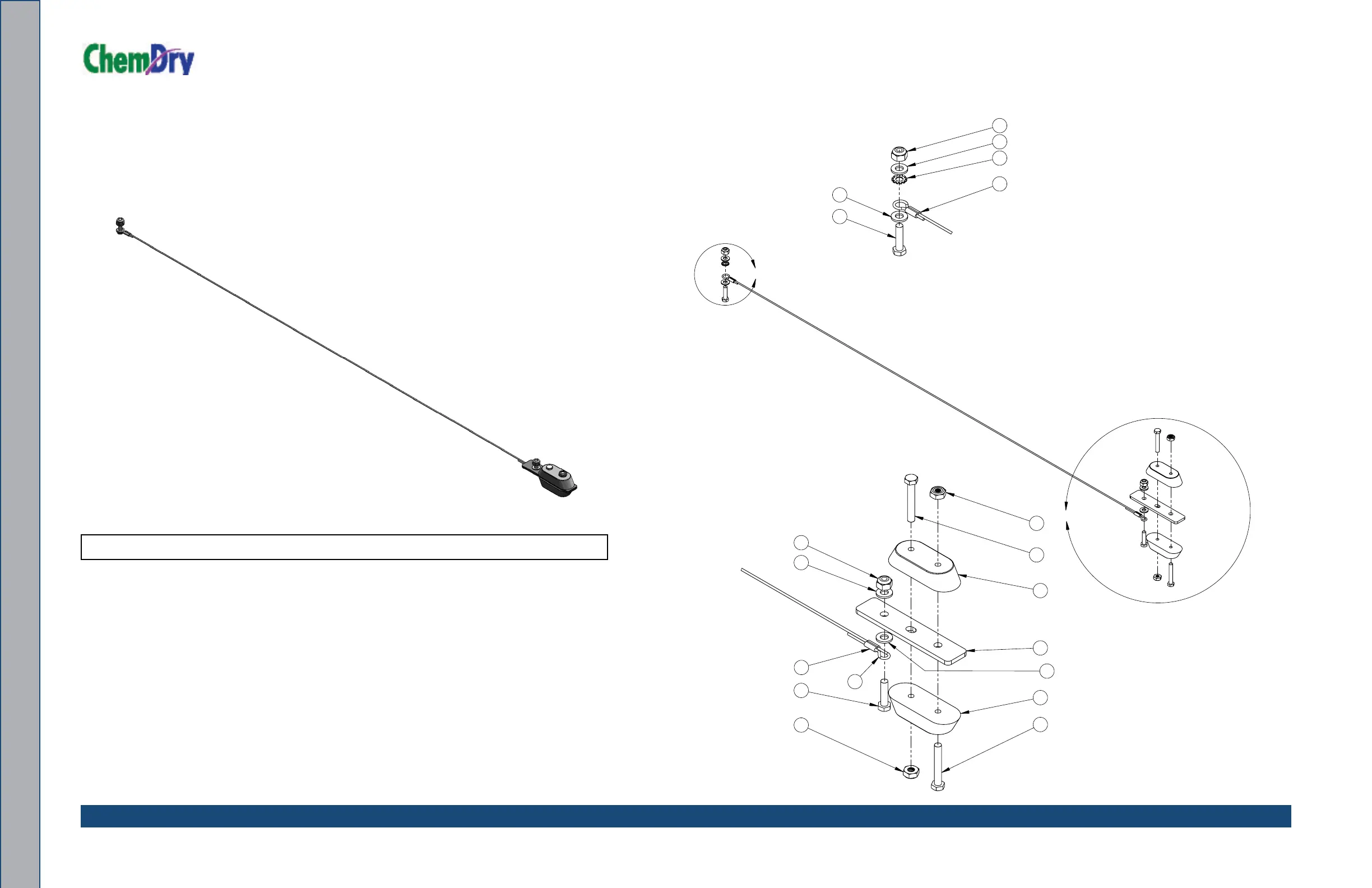 ChemDry