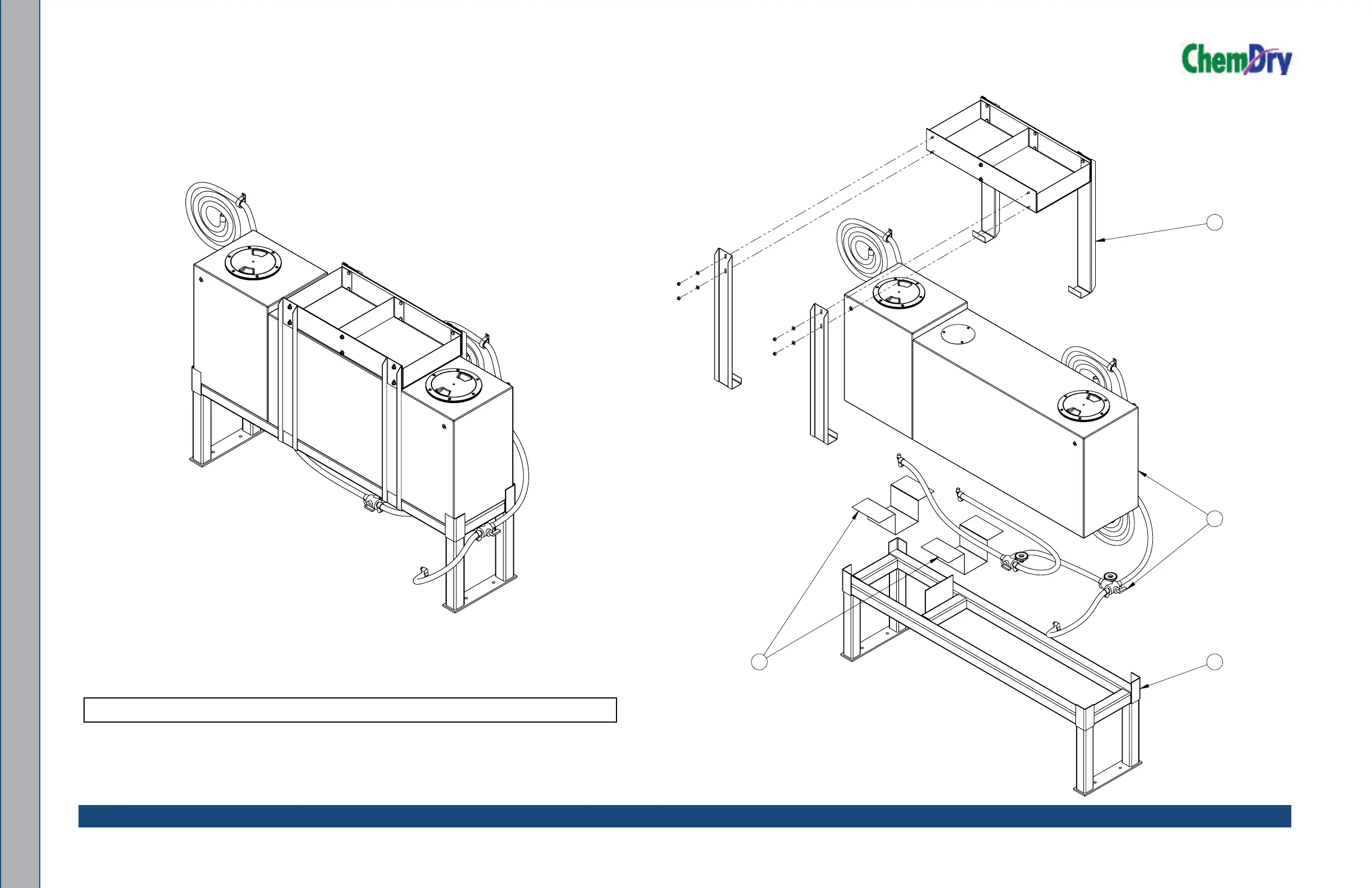 ChemDry